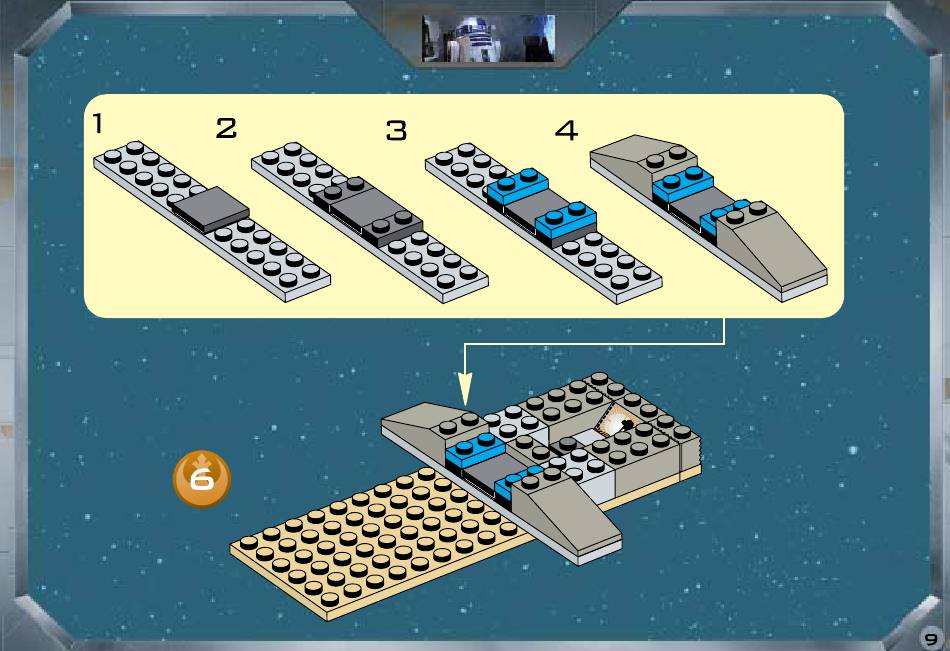 1
2
3
4
6
9