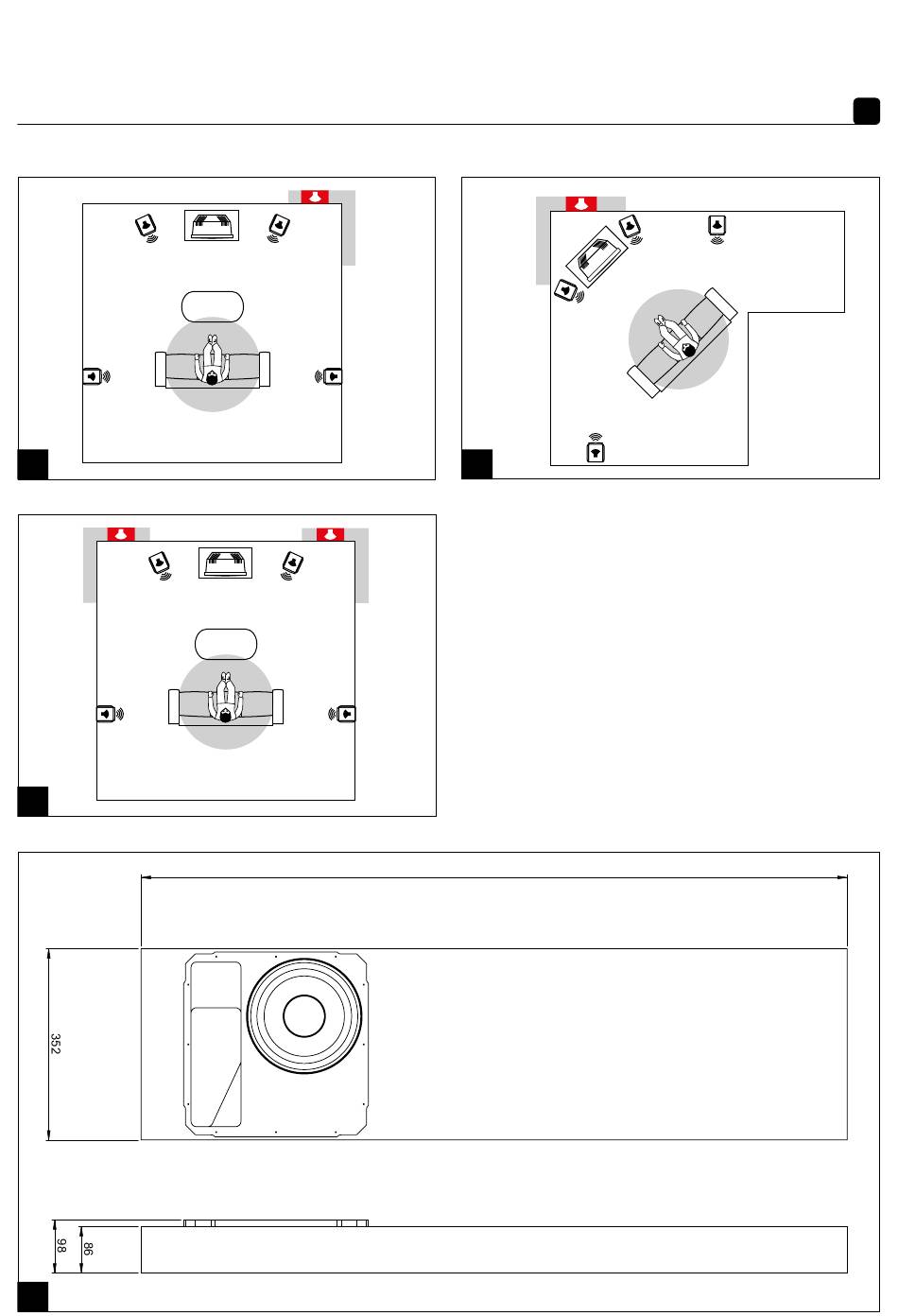 352

98

86