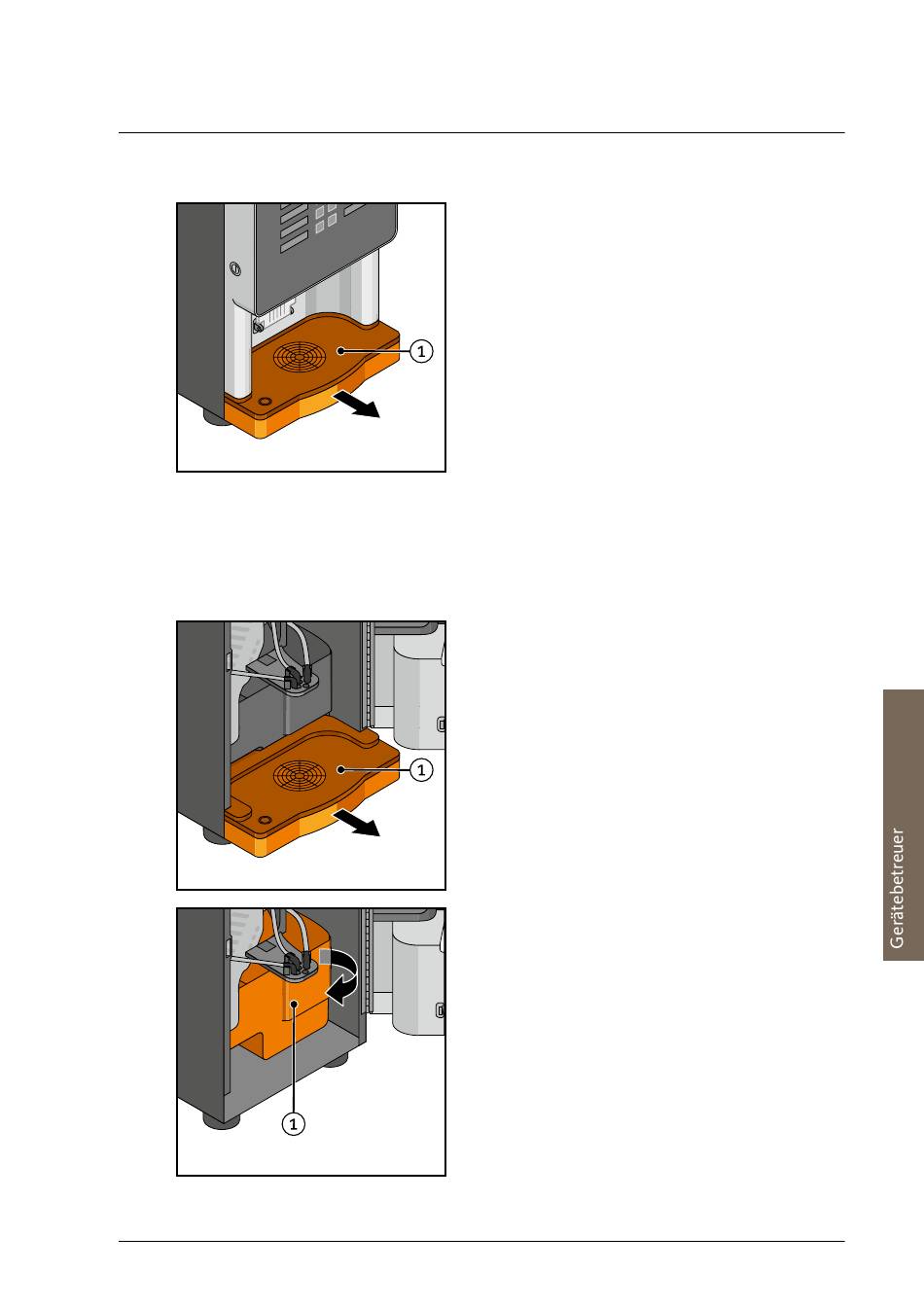 1

1

1

Gerätebetreuer