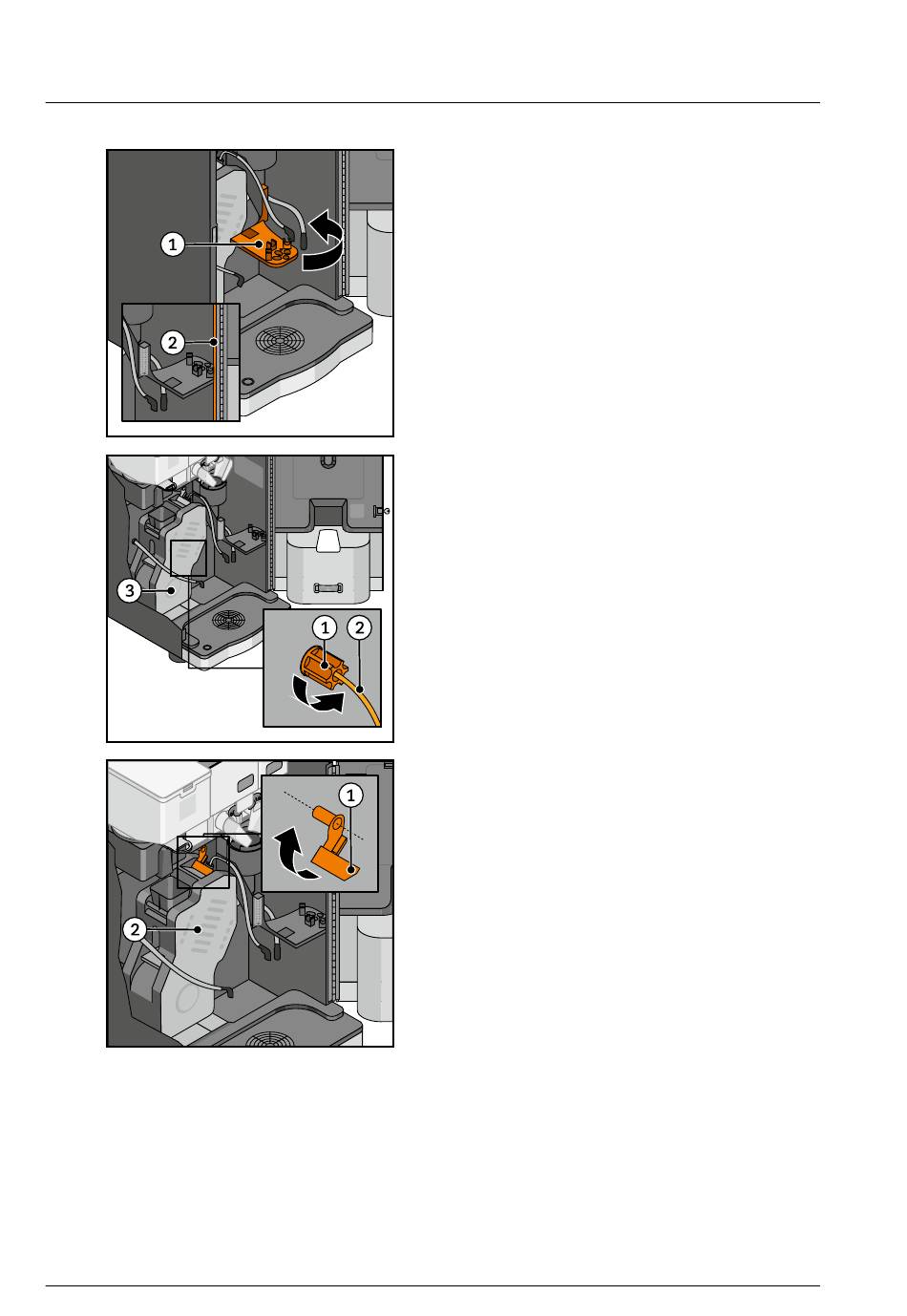 1

2

3

1

2

1

2