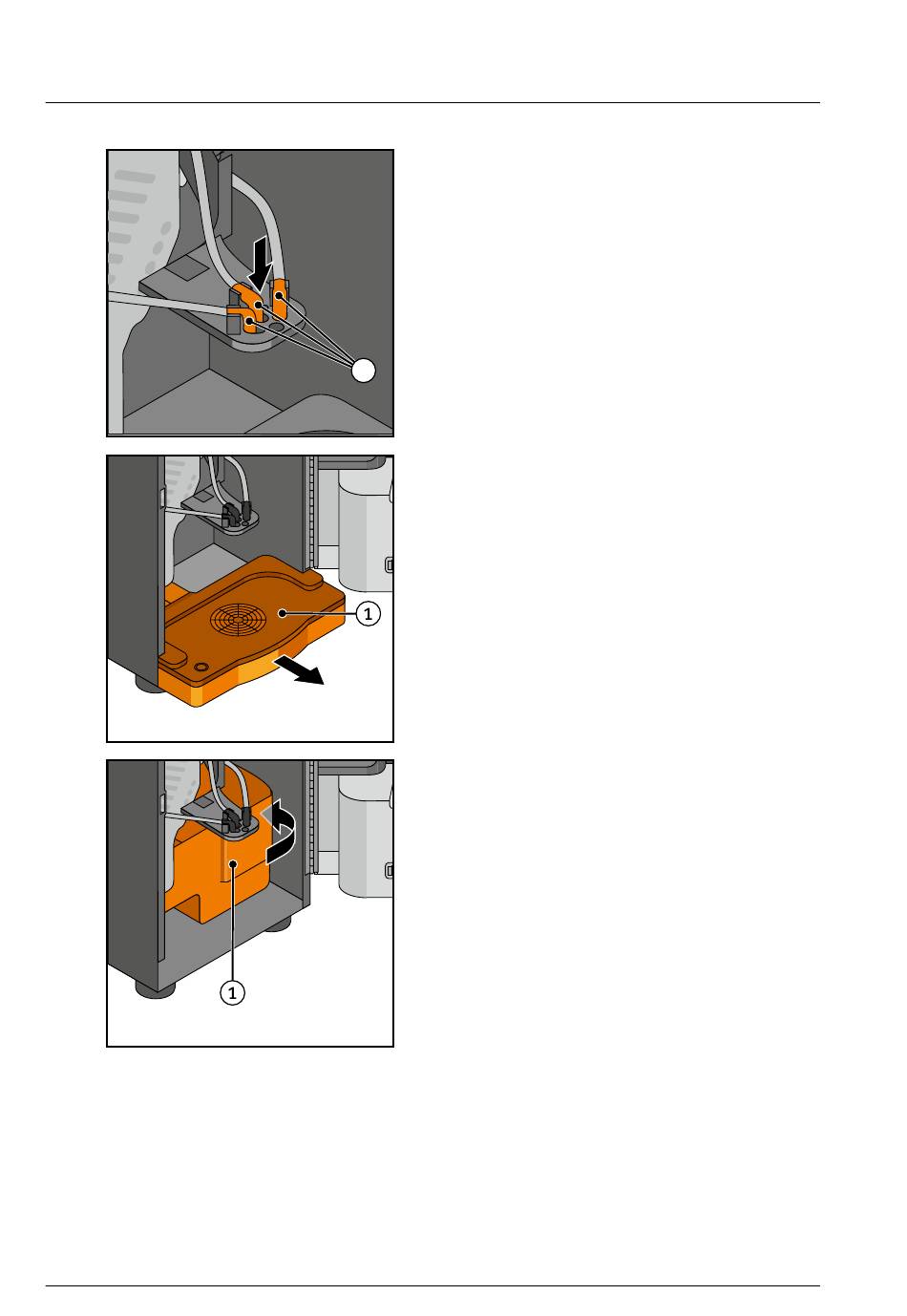 1

1