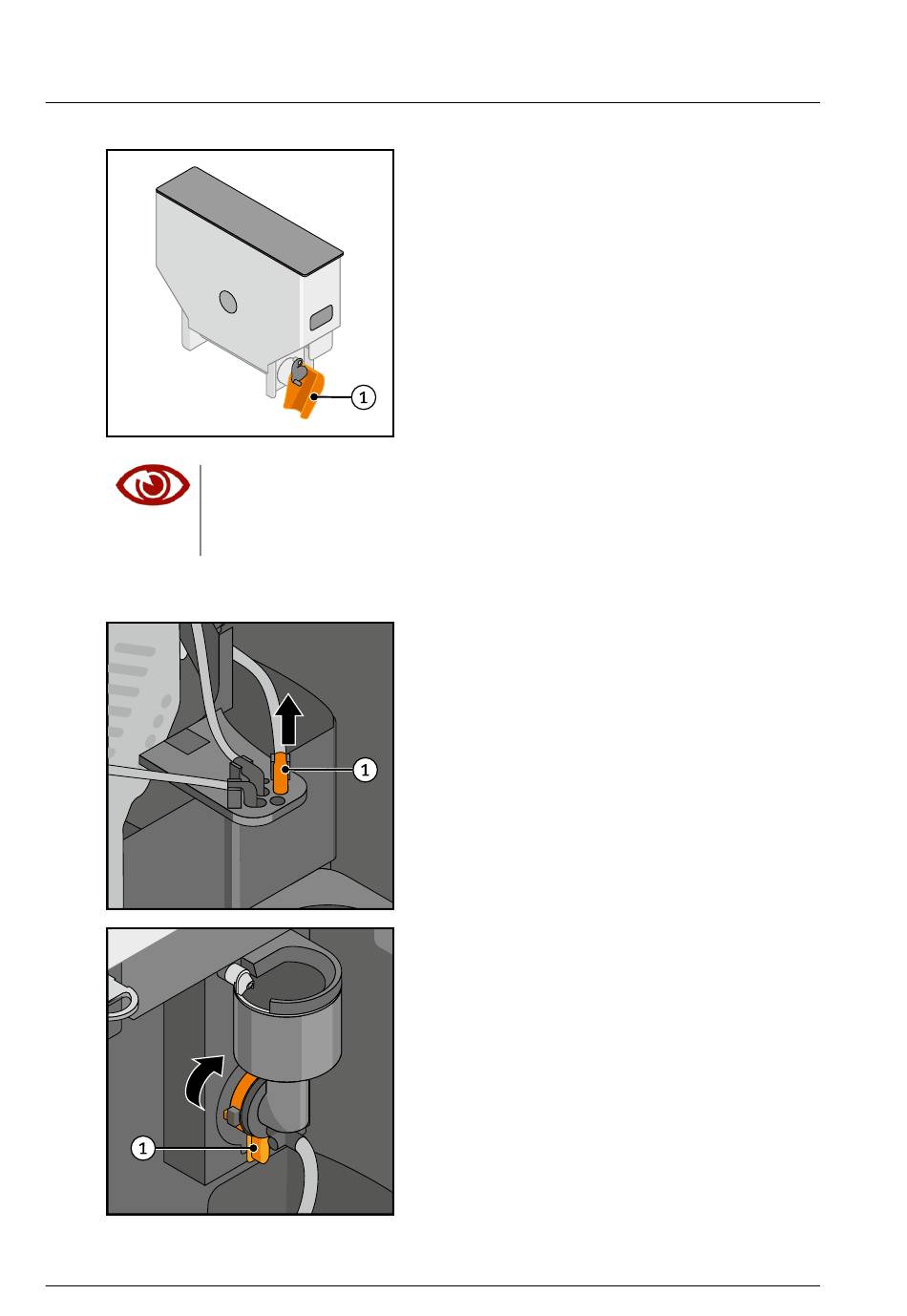 1

1

1