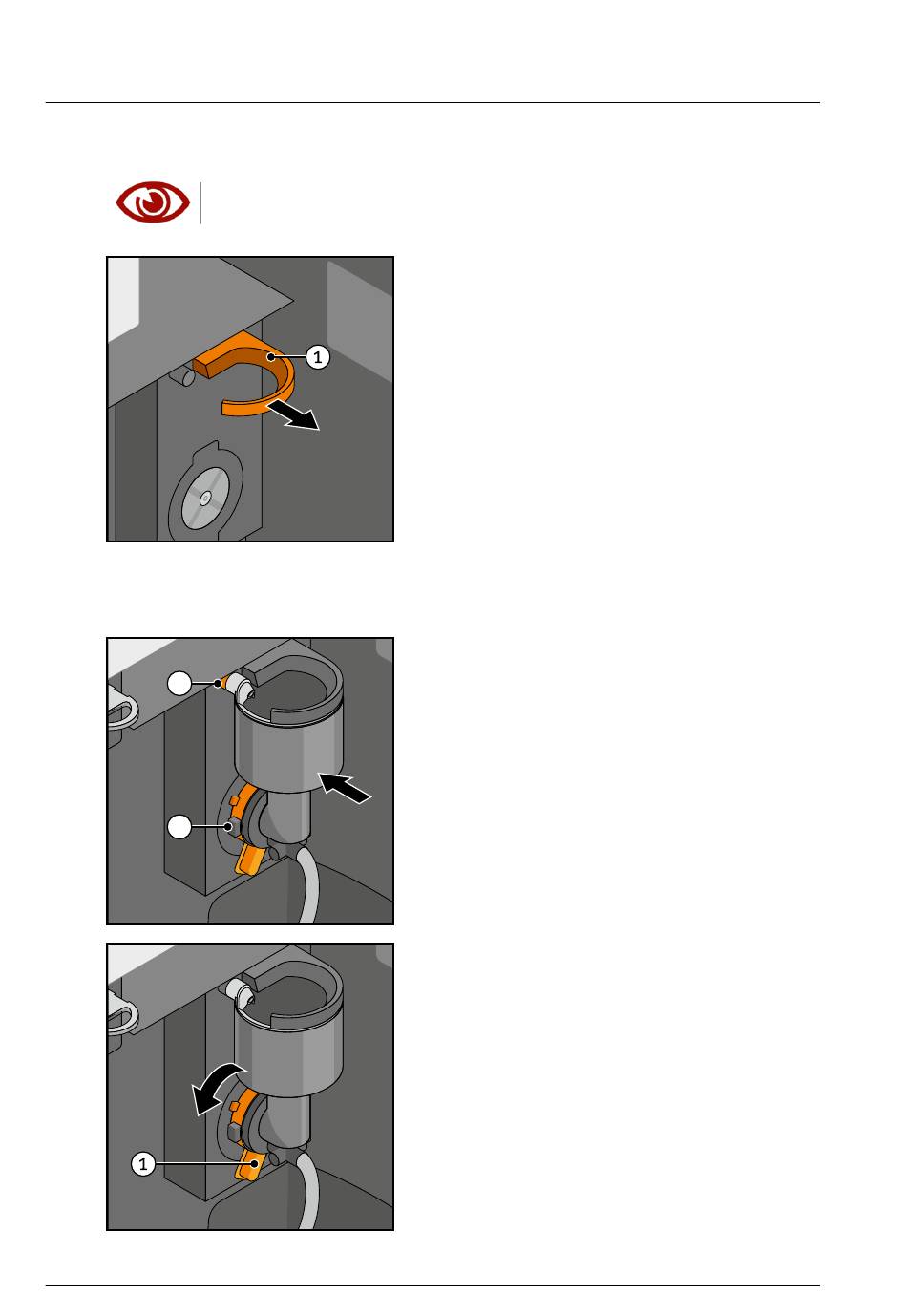 1

1