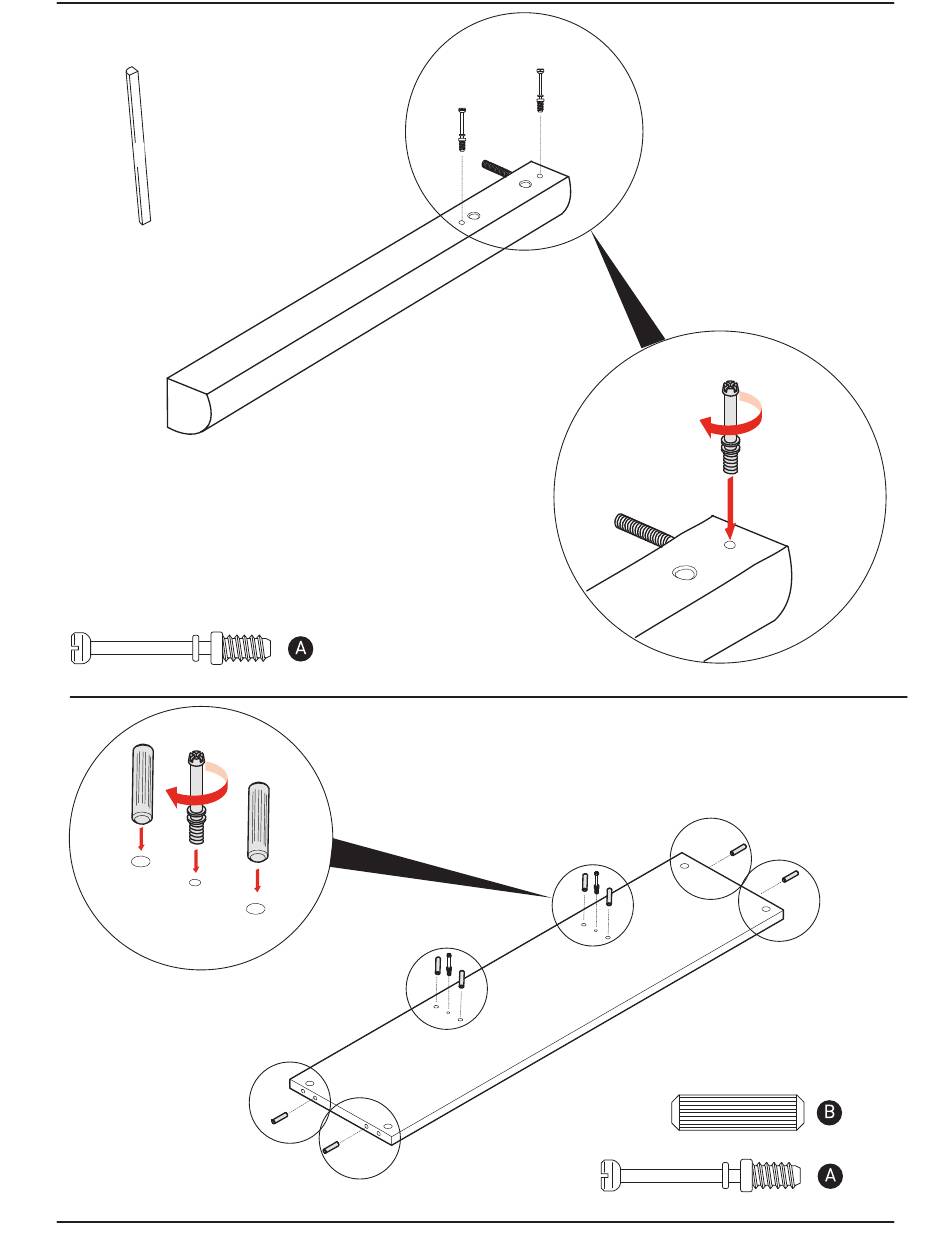 A

B

A