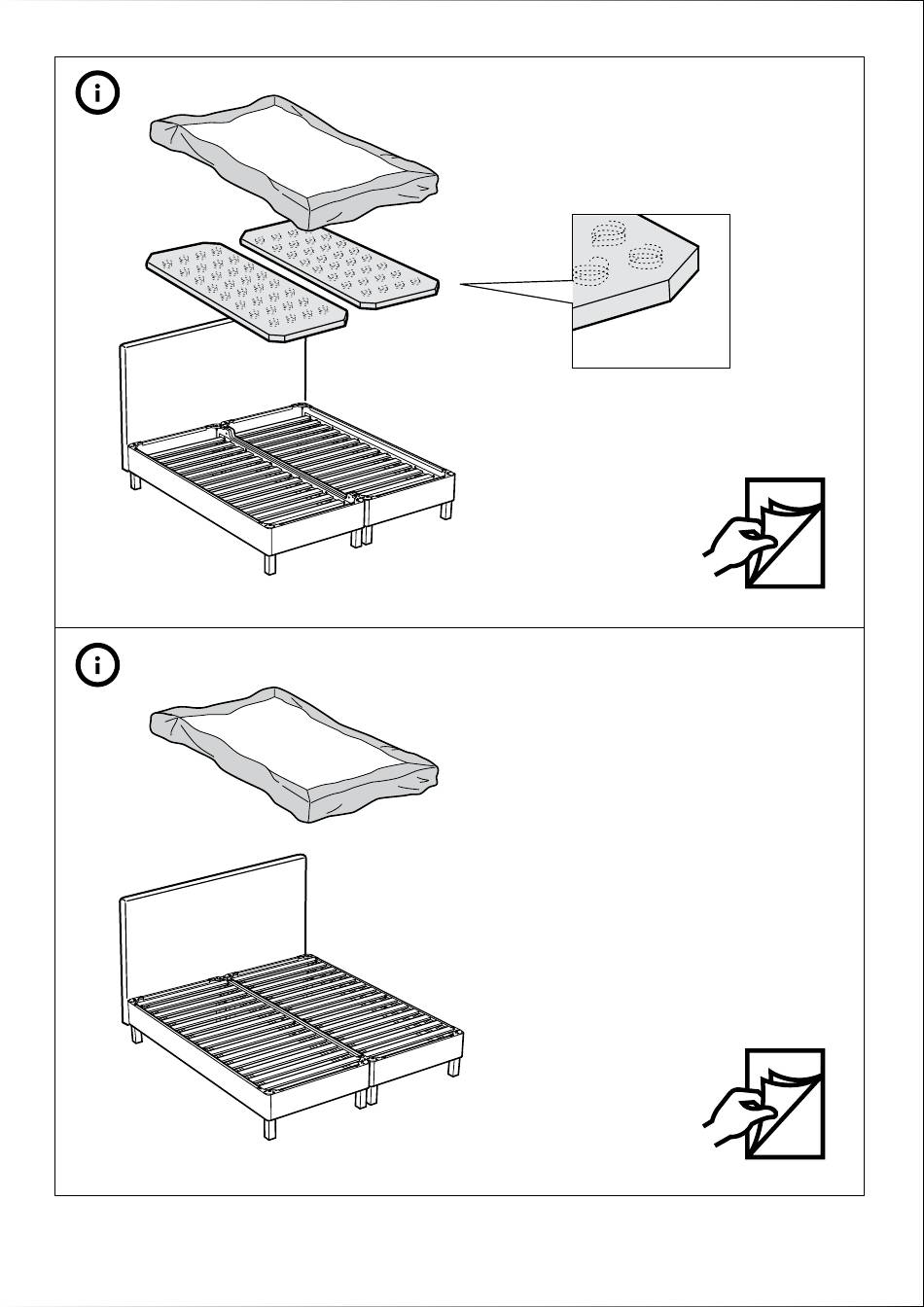 i

i