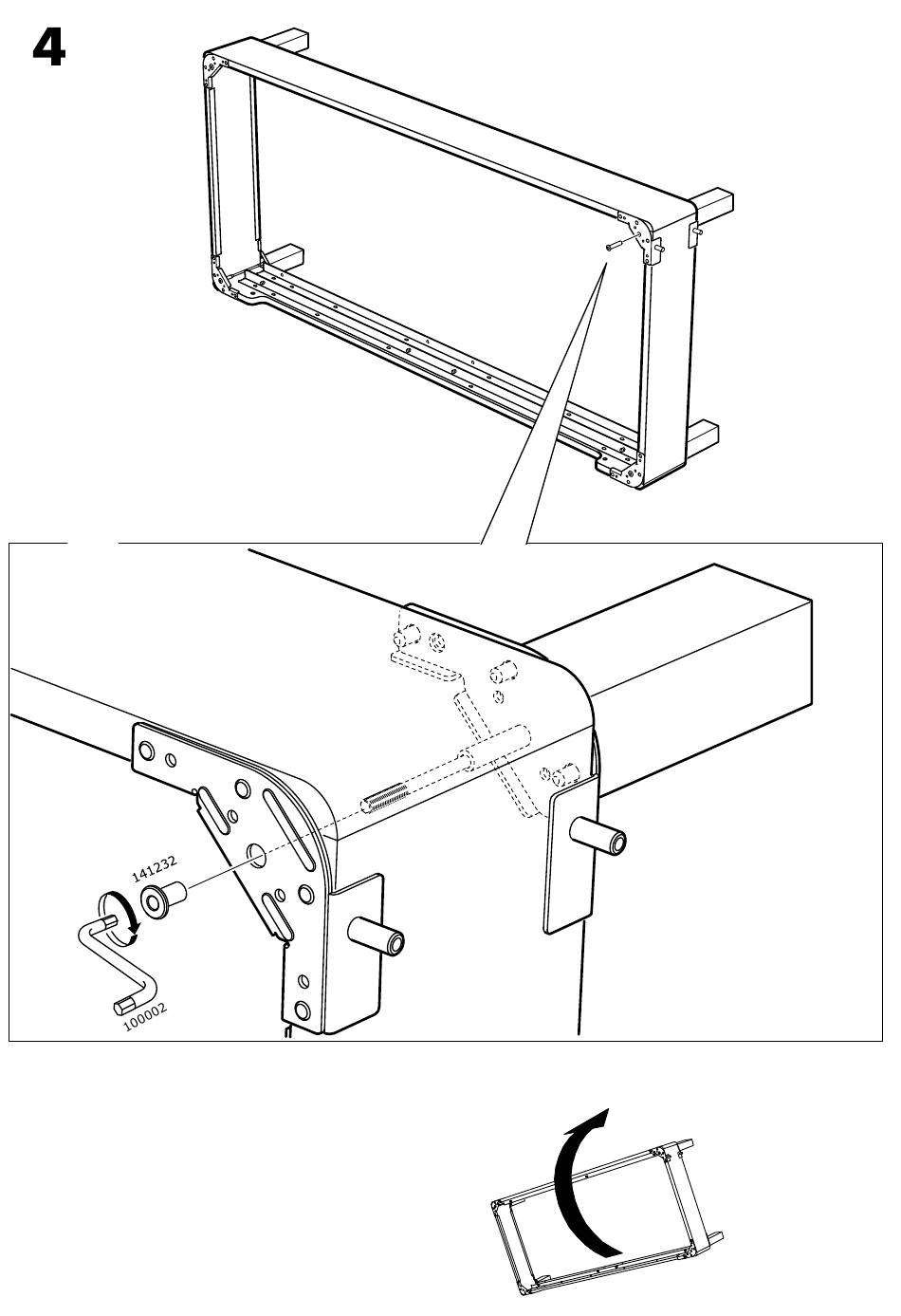 4

141232

100002