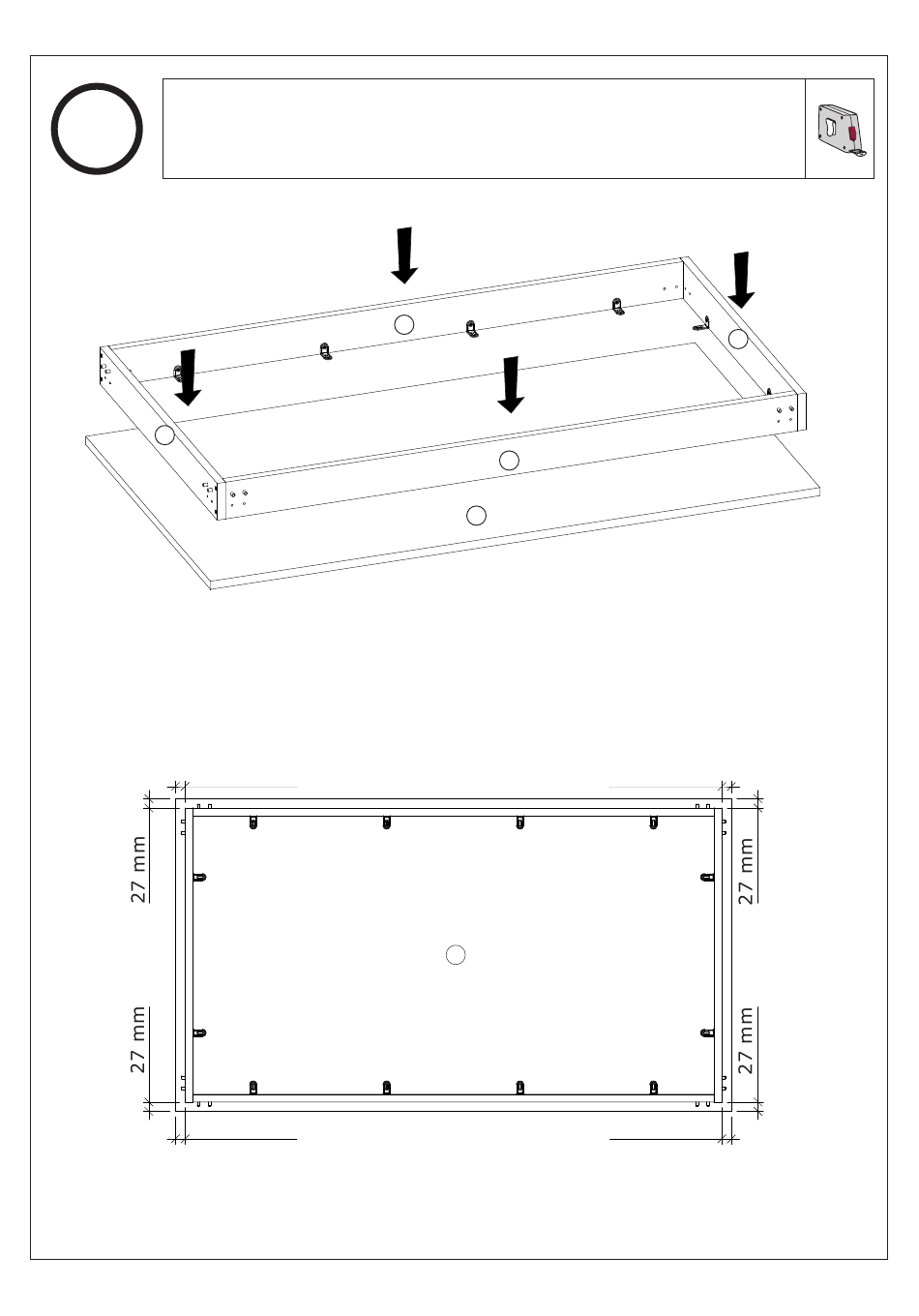 27 mm
27 mm
27 mm
27 mm