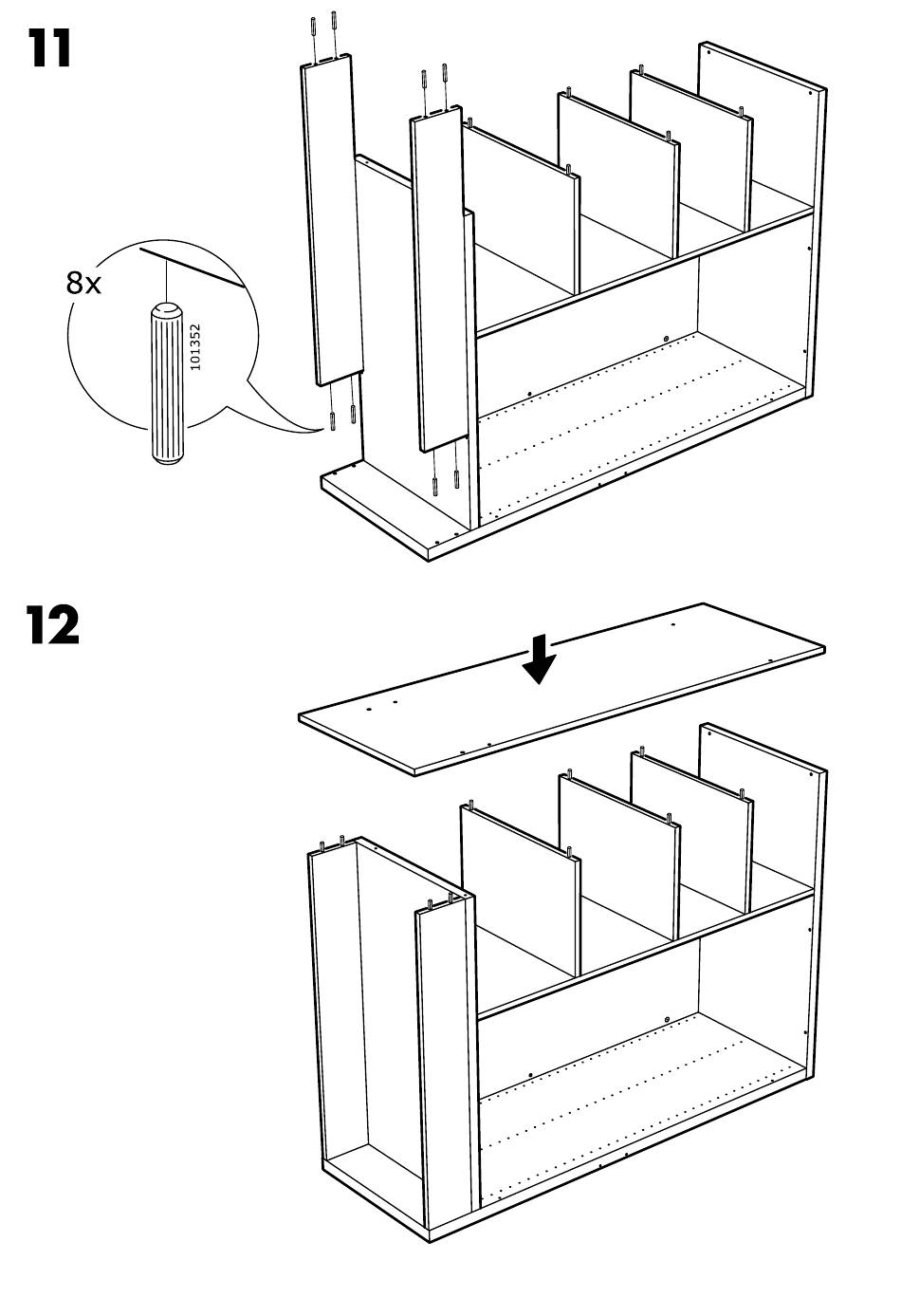 11

8x

101352

12