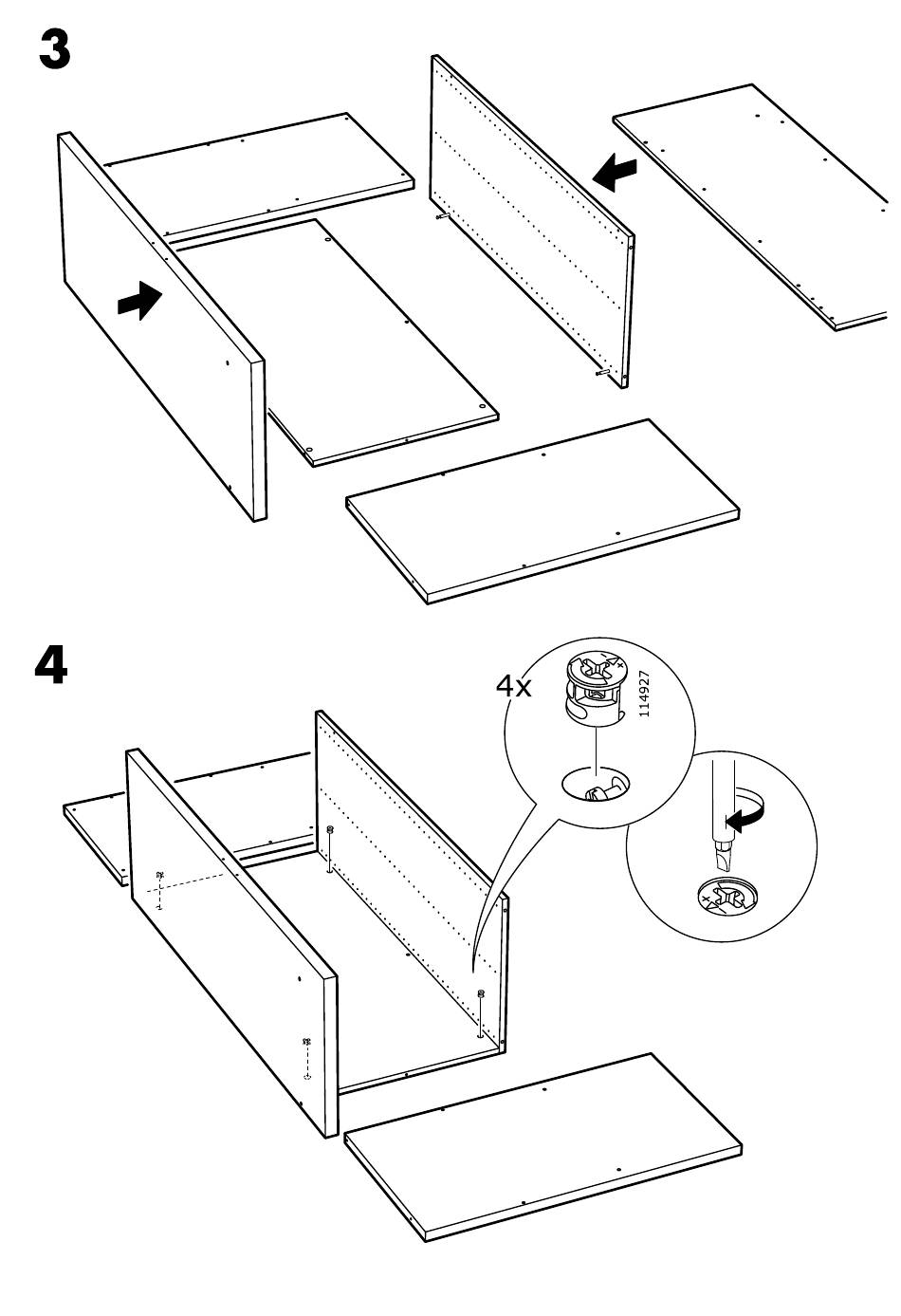 3

4

4x

114927