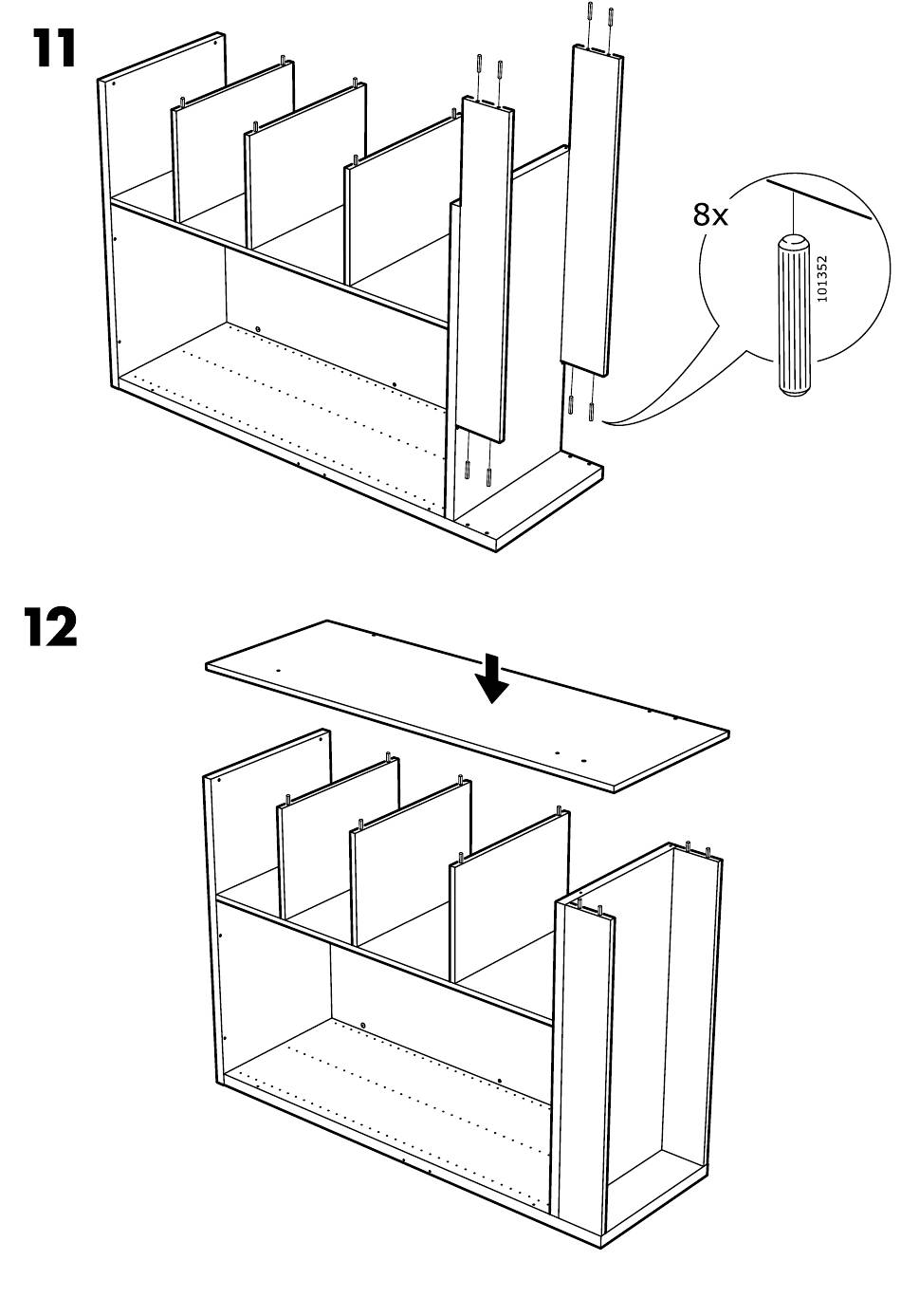 11

8x

101352

12