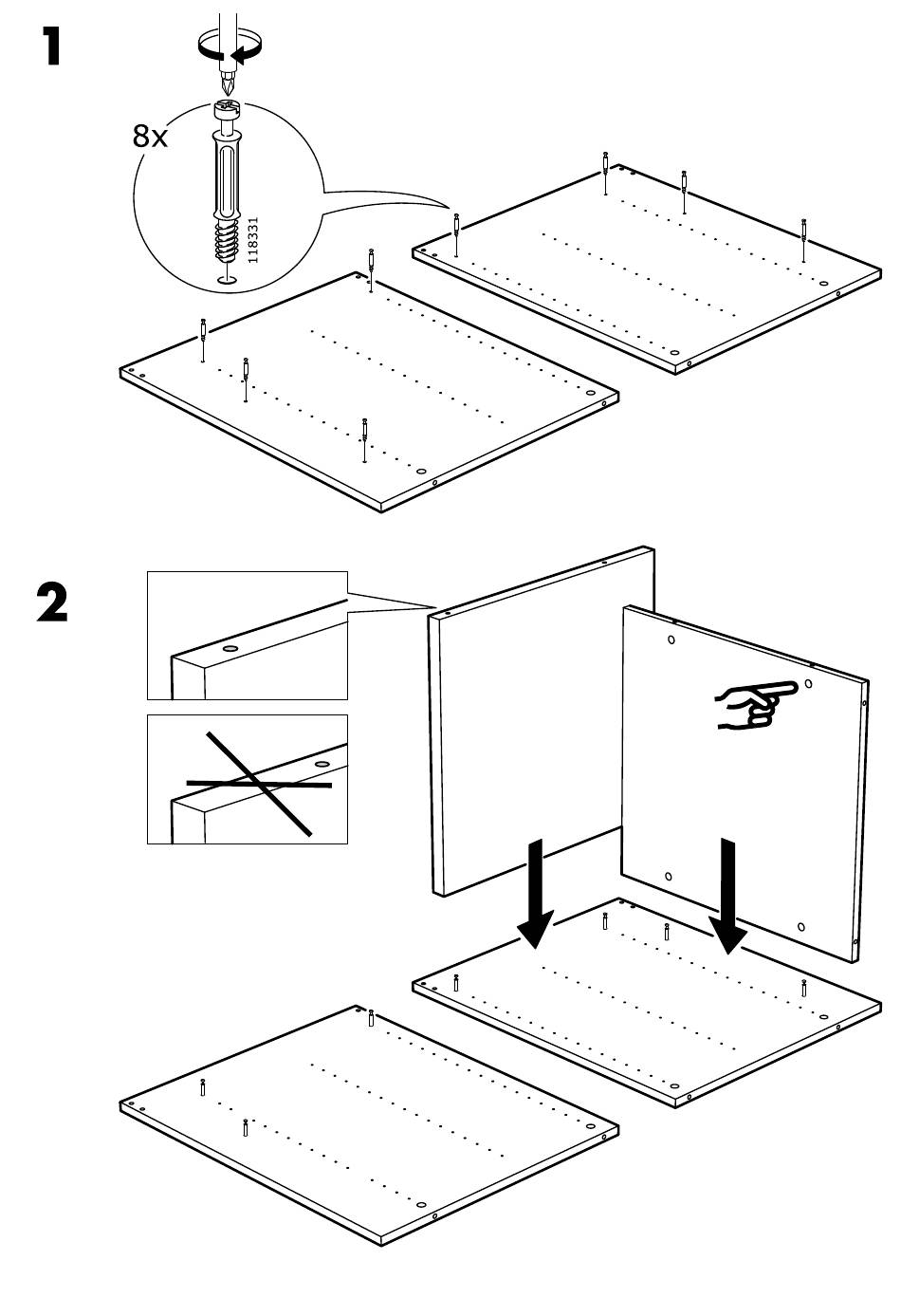 1

8x

118331

2