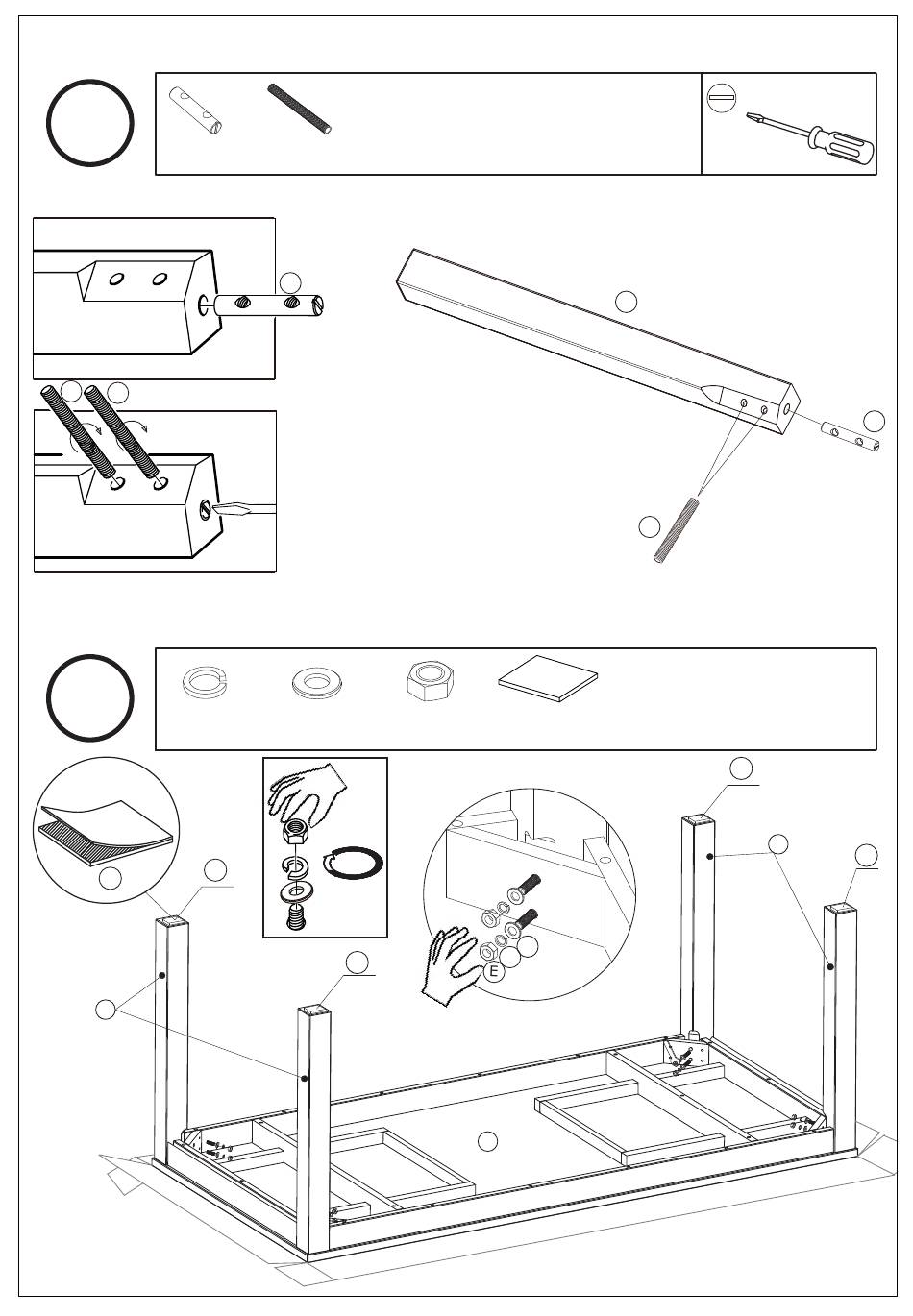 E