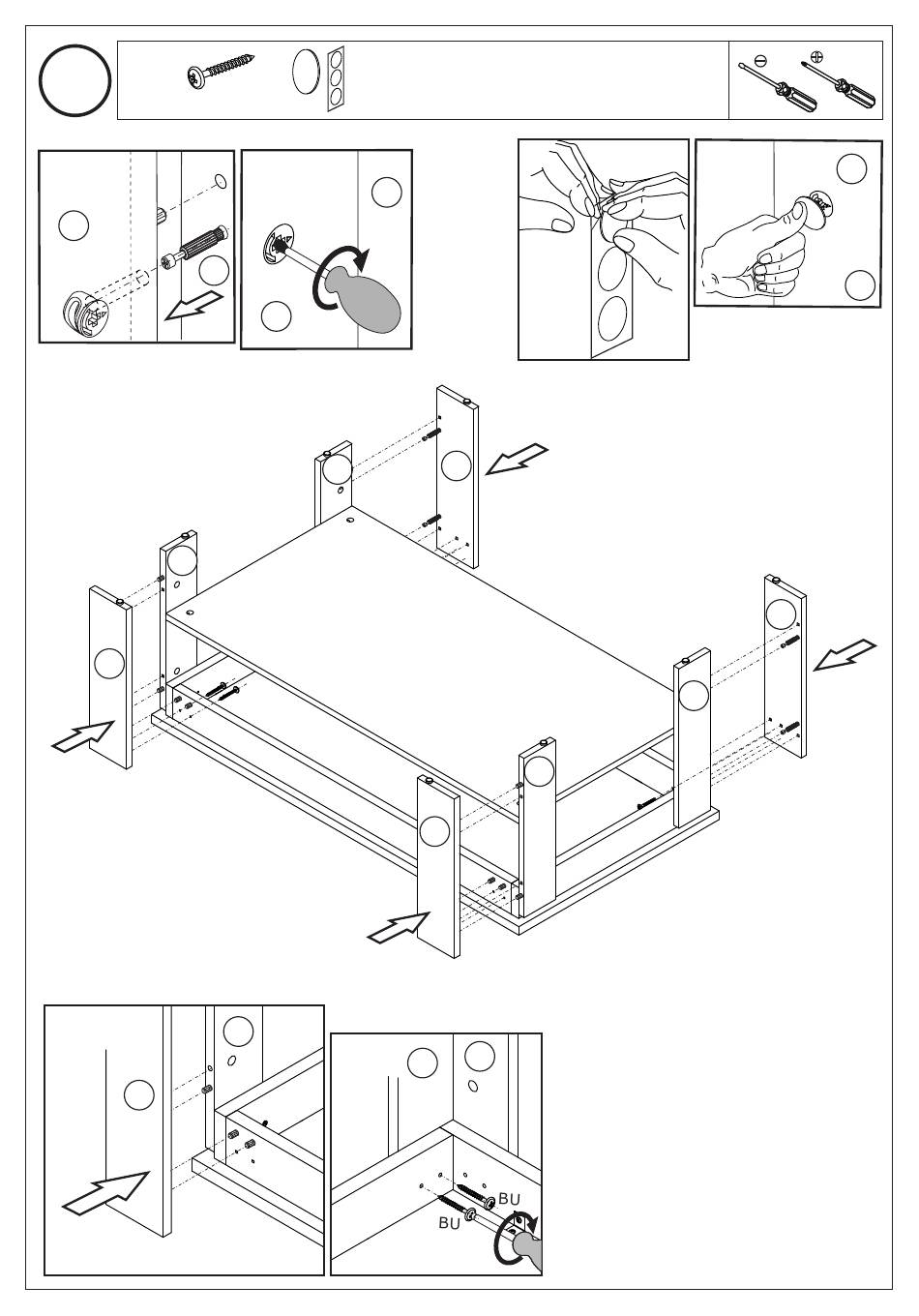 BU
BU