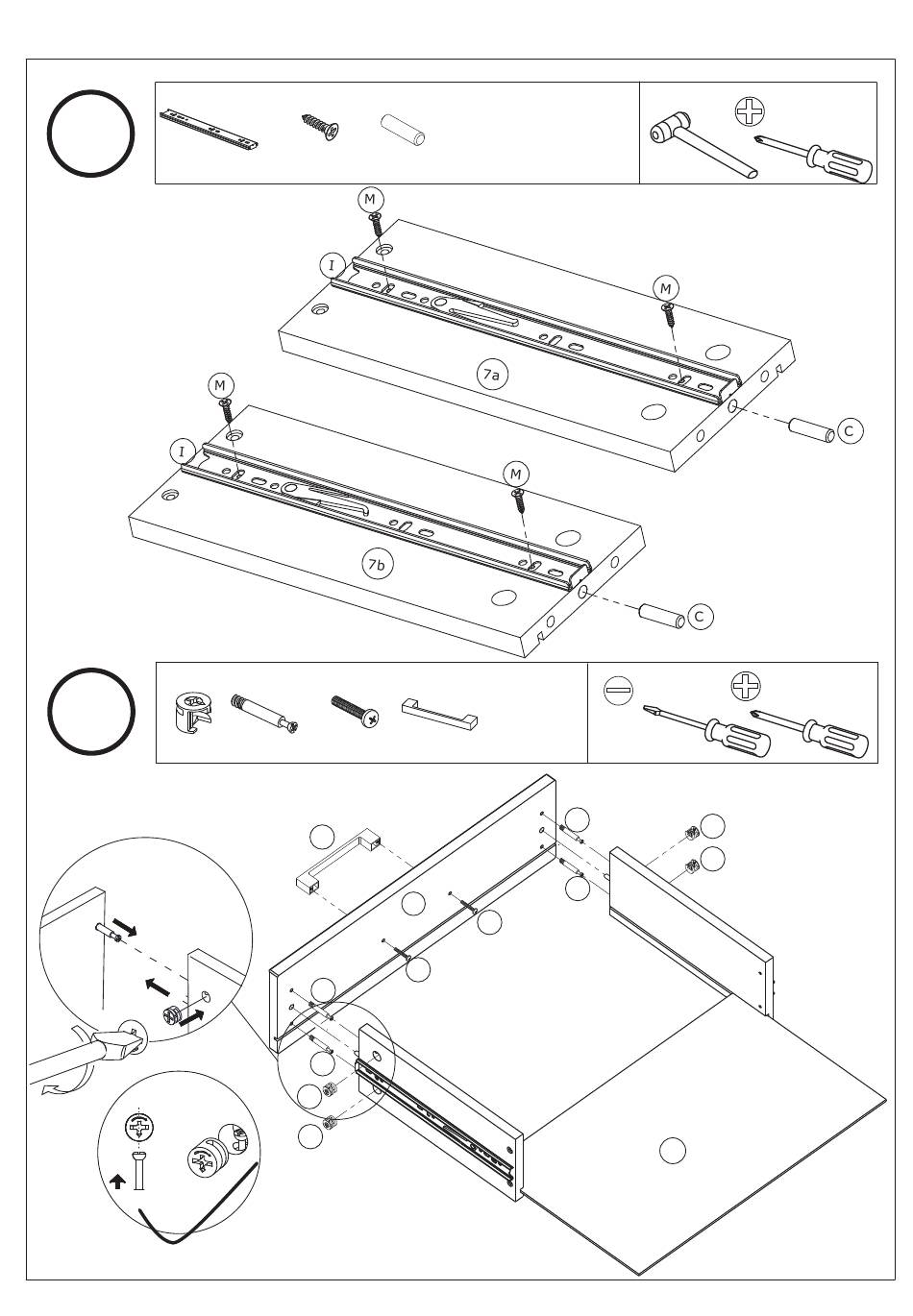 M
I
M
7a
C
M
I
M
7b
C