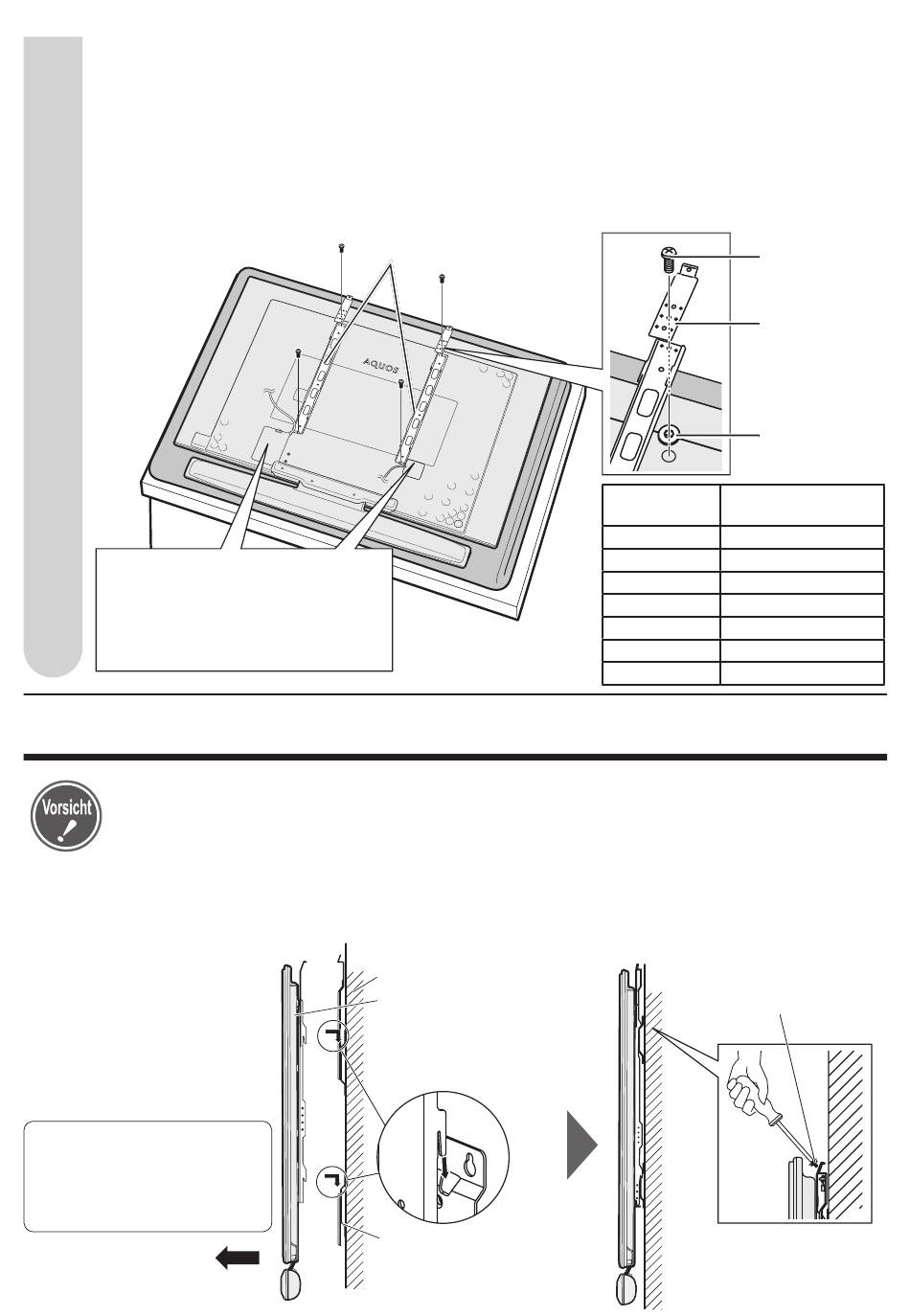 AQUOS

Vorsicht