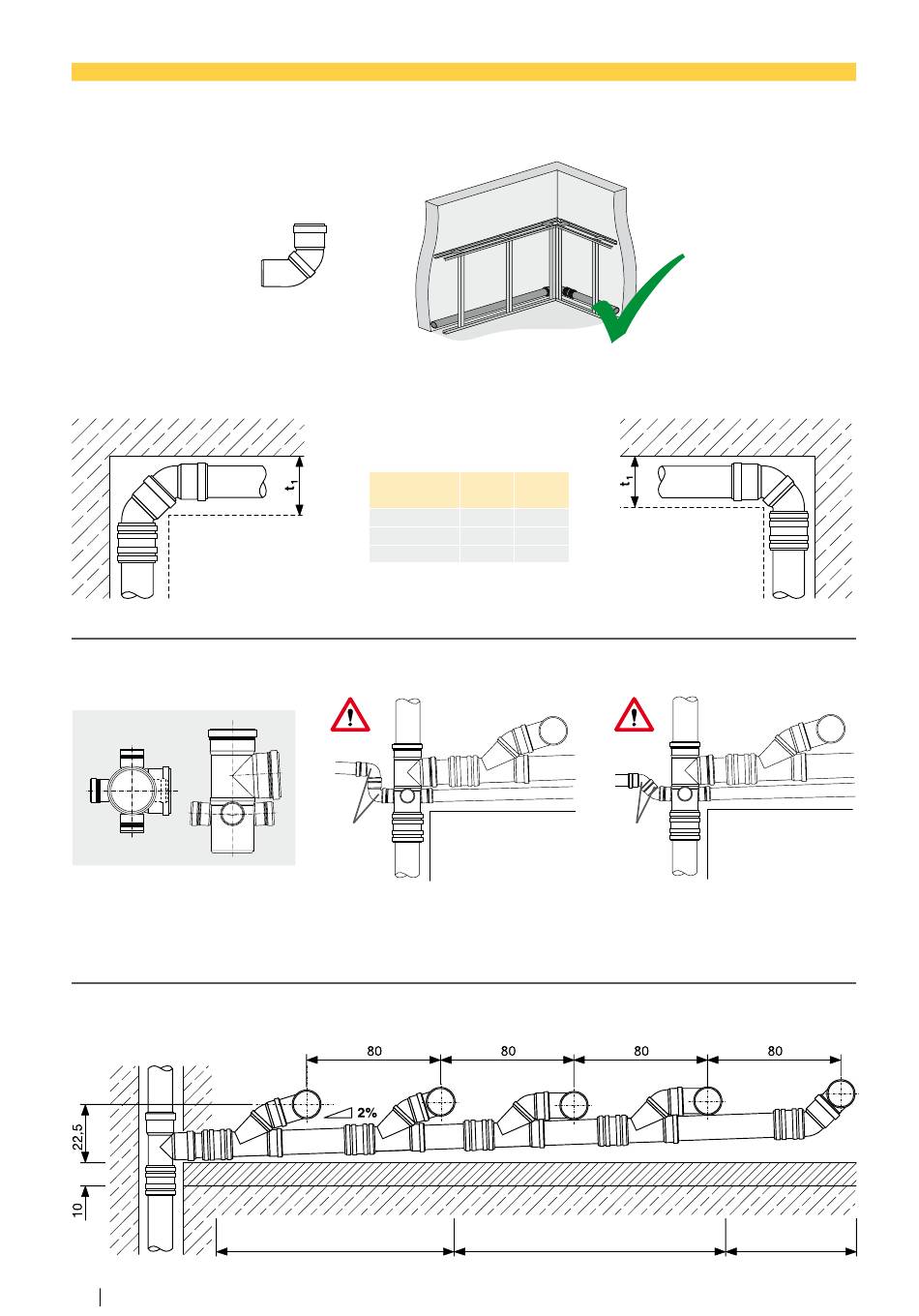 $t_1$

$t_1$

80

80

80

80

2%

22,5

10