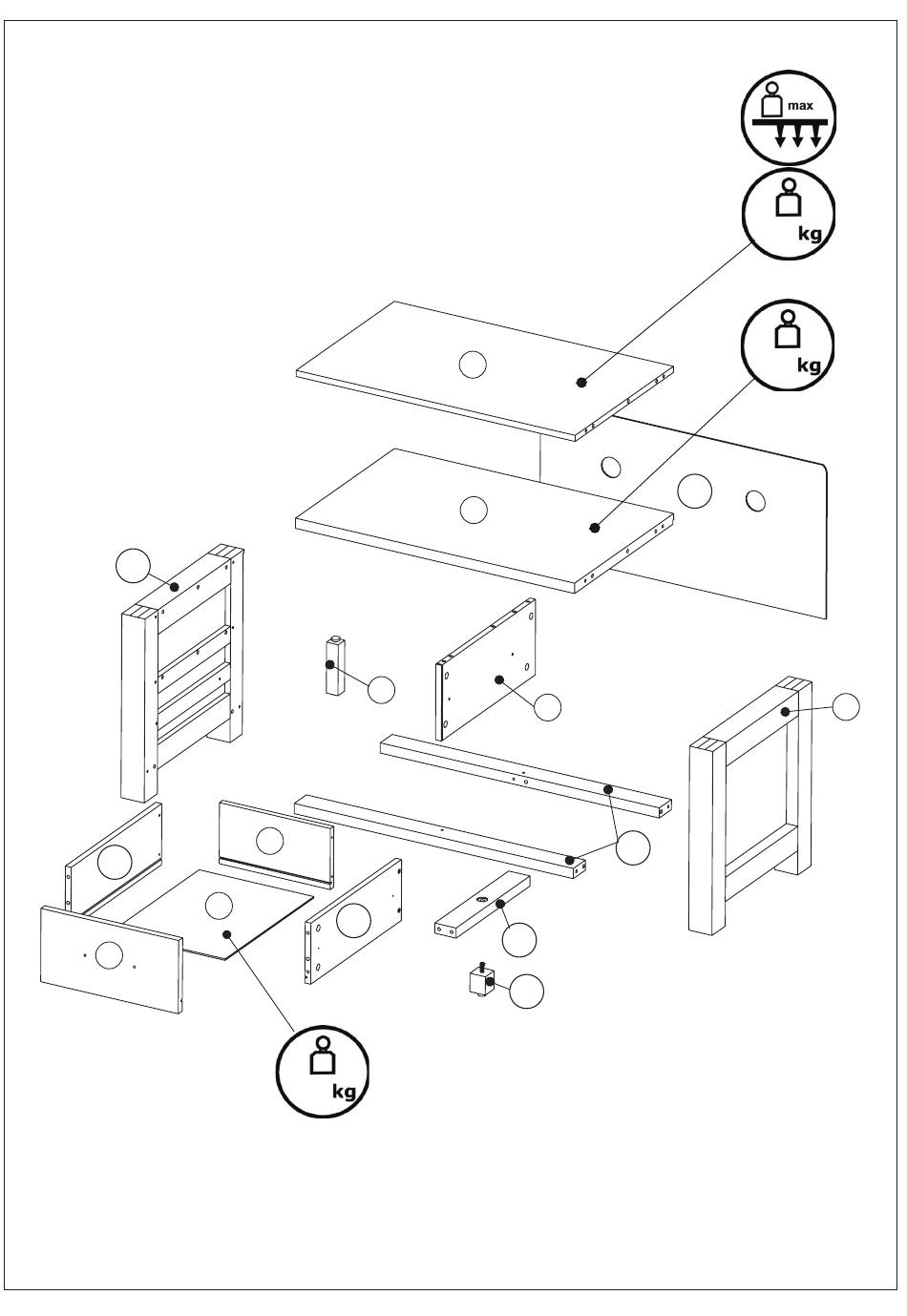 max

kg

kg

kg