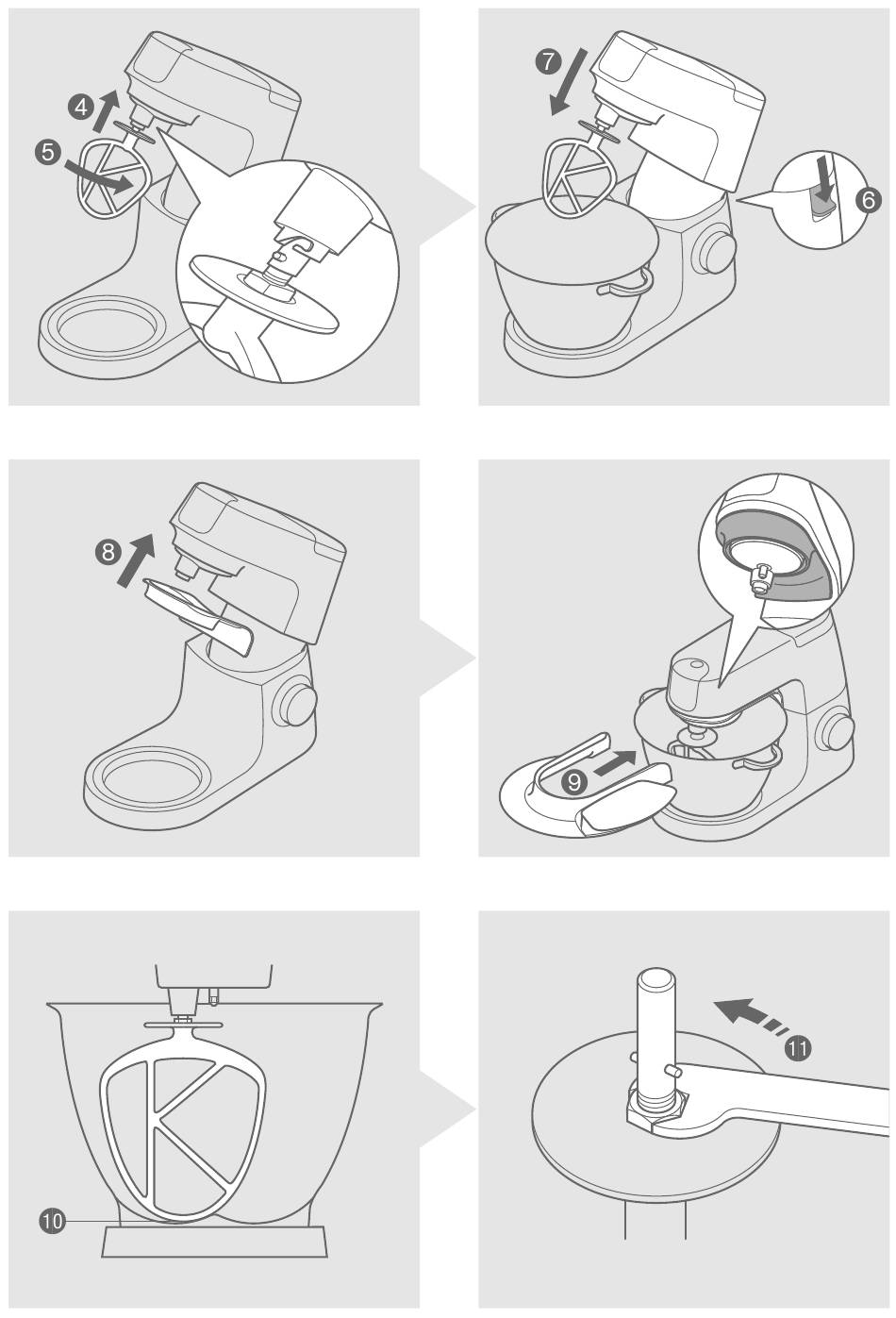 4
5
7
6
8
9
10
11