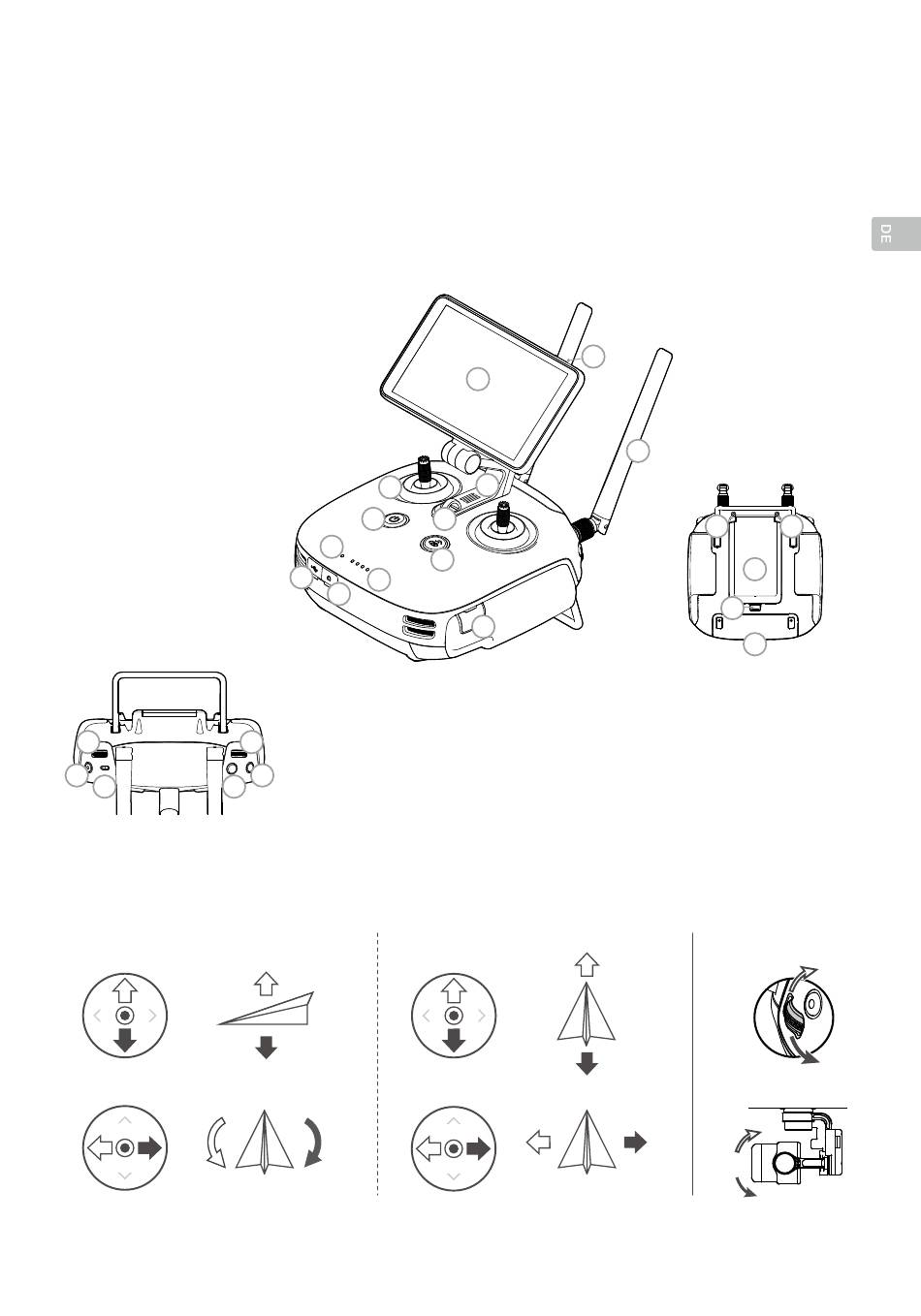 DE