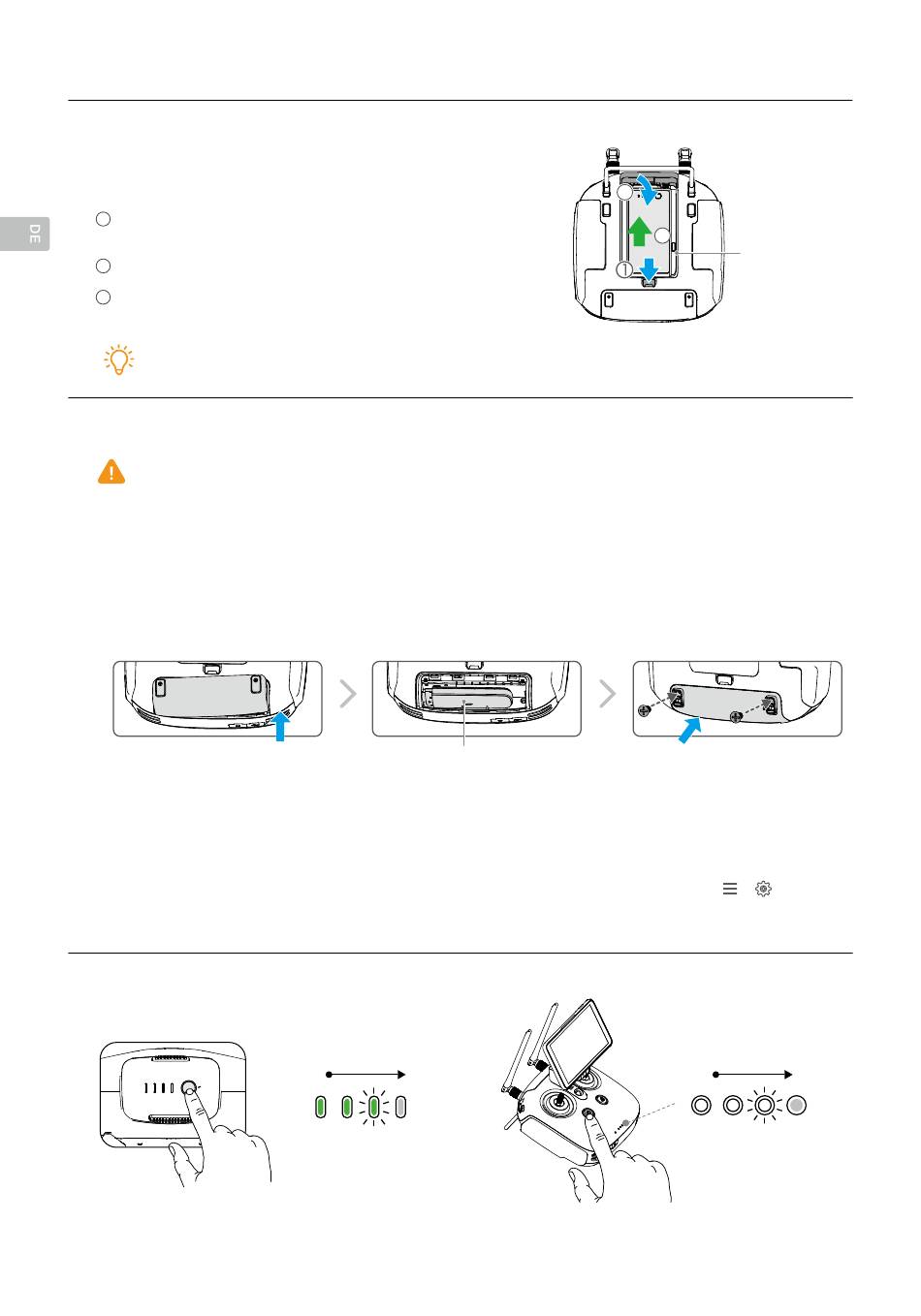 DE

①