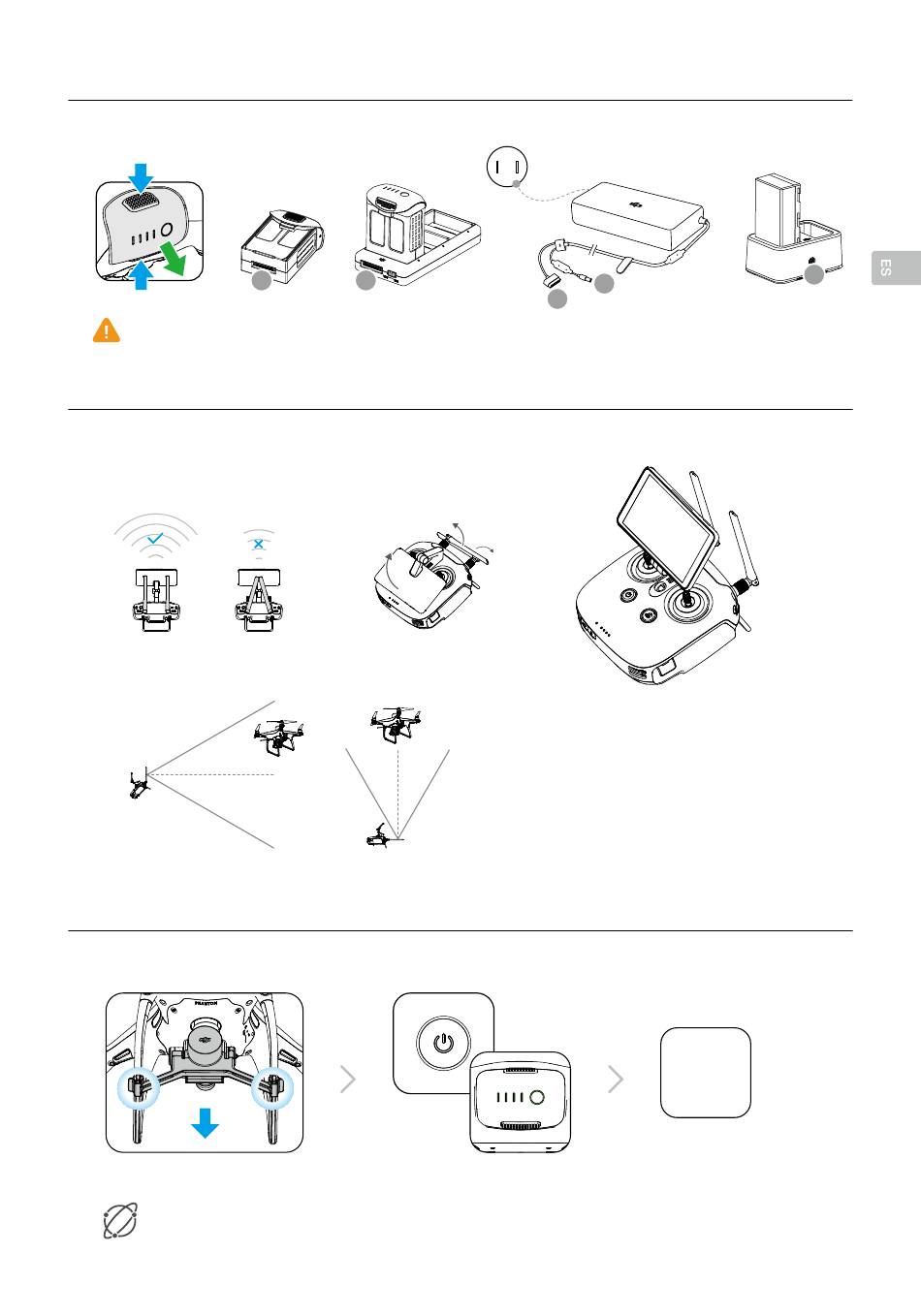 ES

PHANTOM