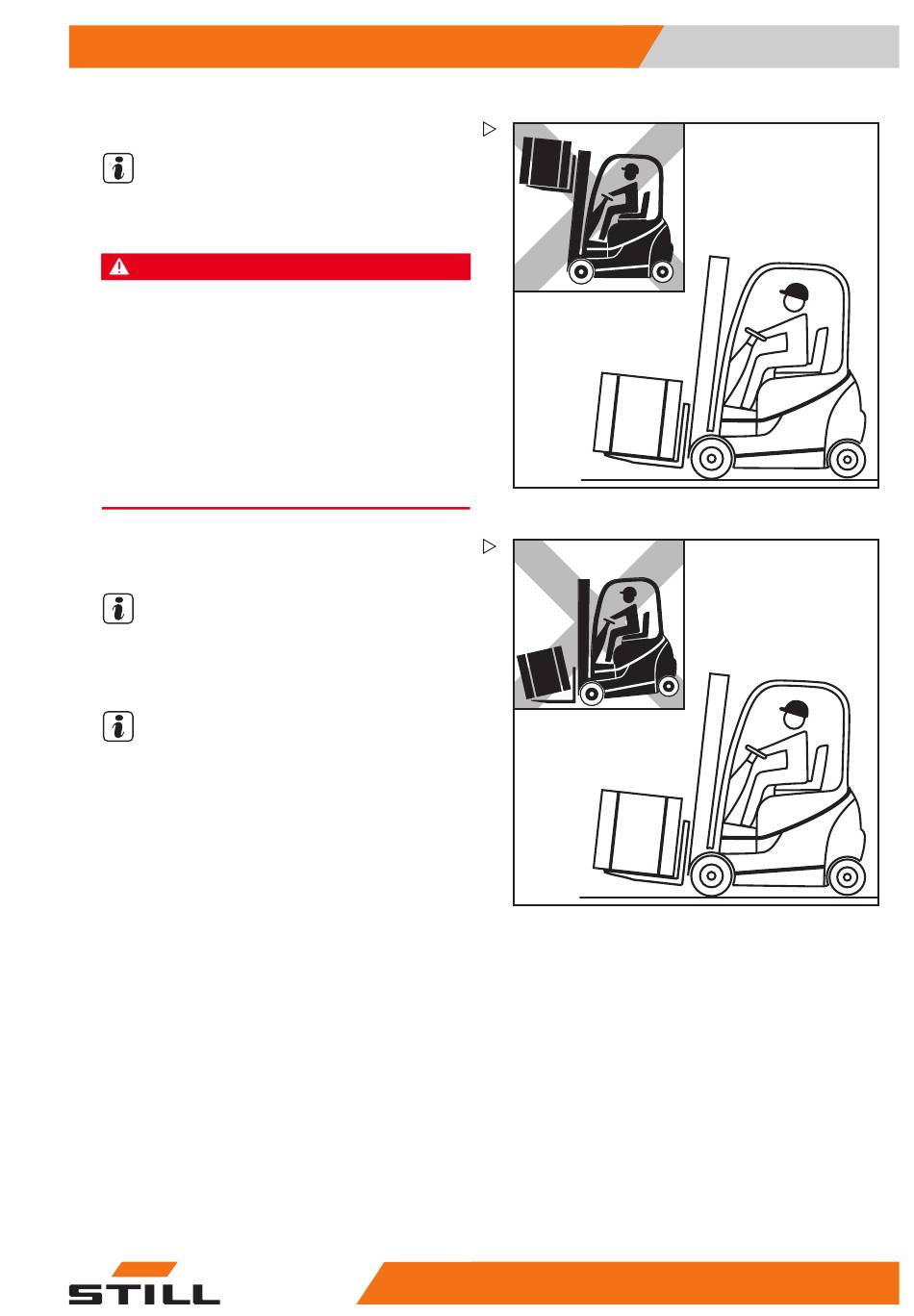 STILL