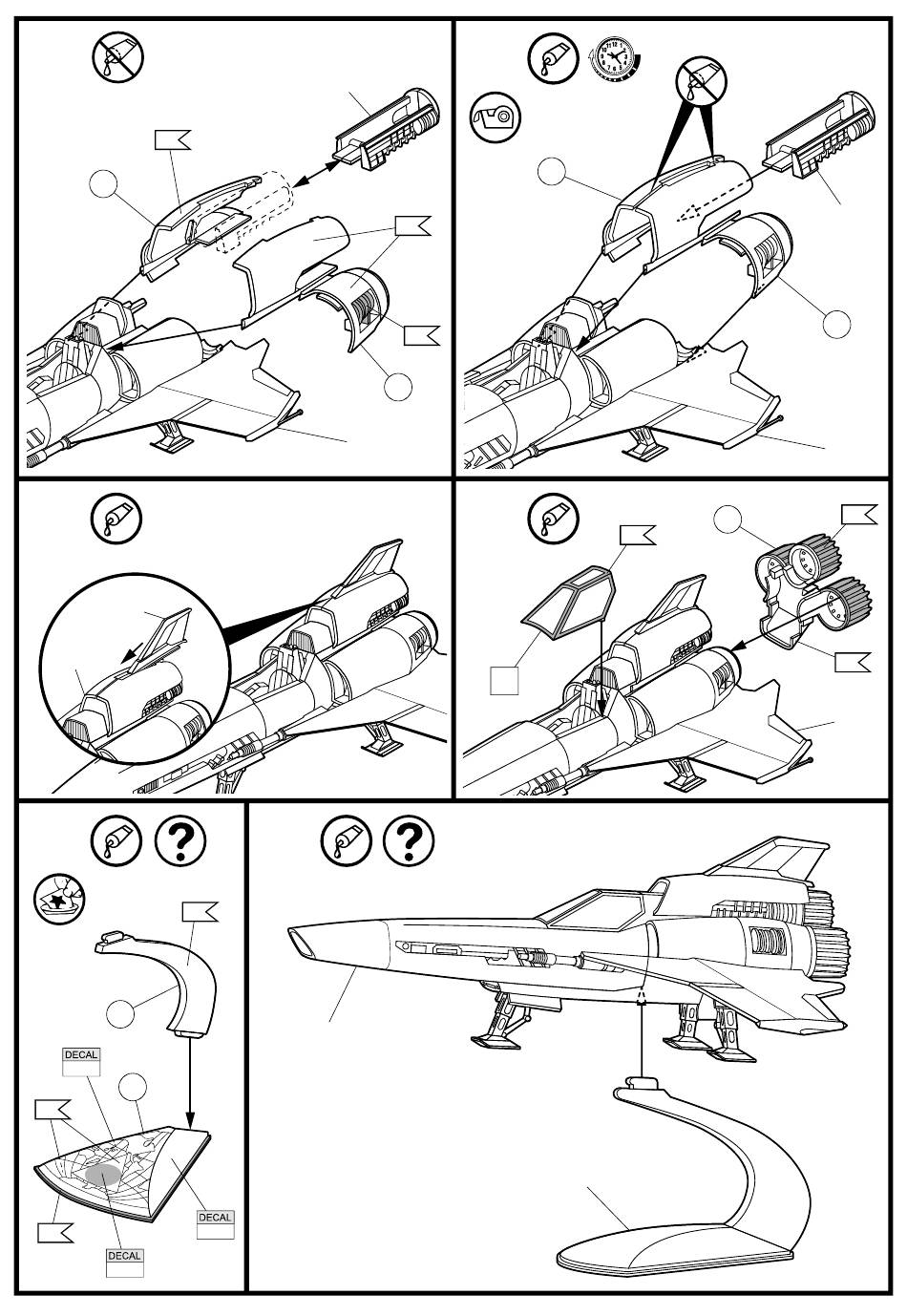 DECAL

DECAL

DECAL