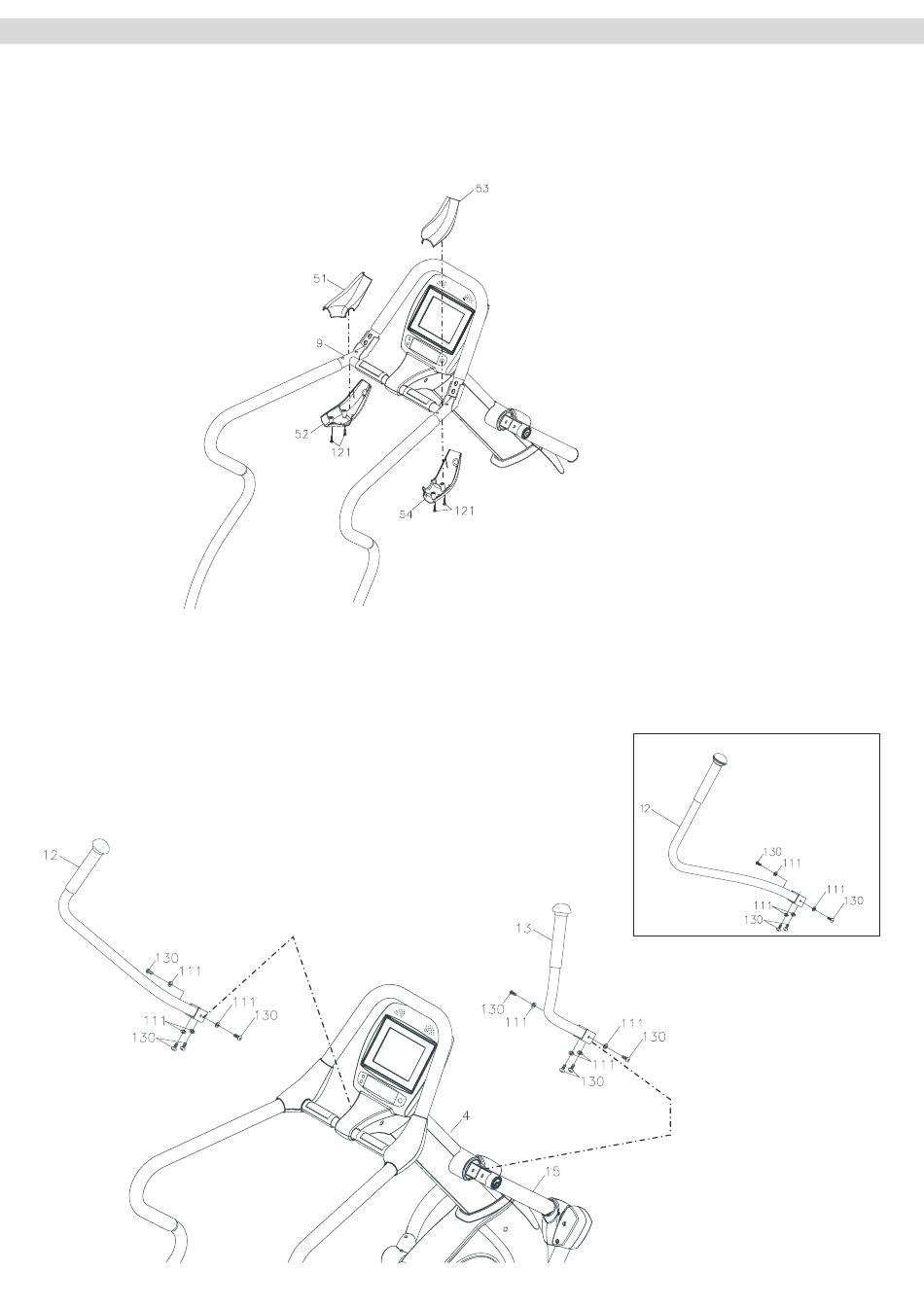 53
51
9
52
121
54
121

12
130
111
111
130
111
130

12
130
111
111
130
111
130

13
130
111
111
130
111
130
4
15