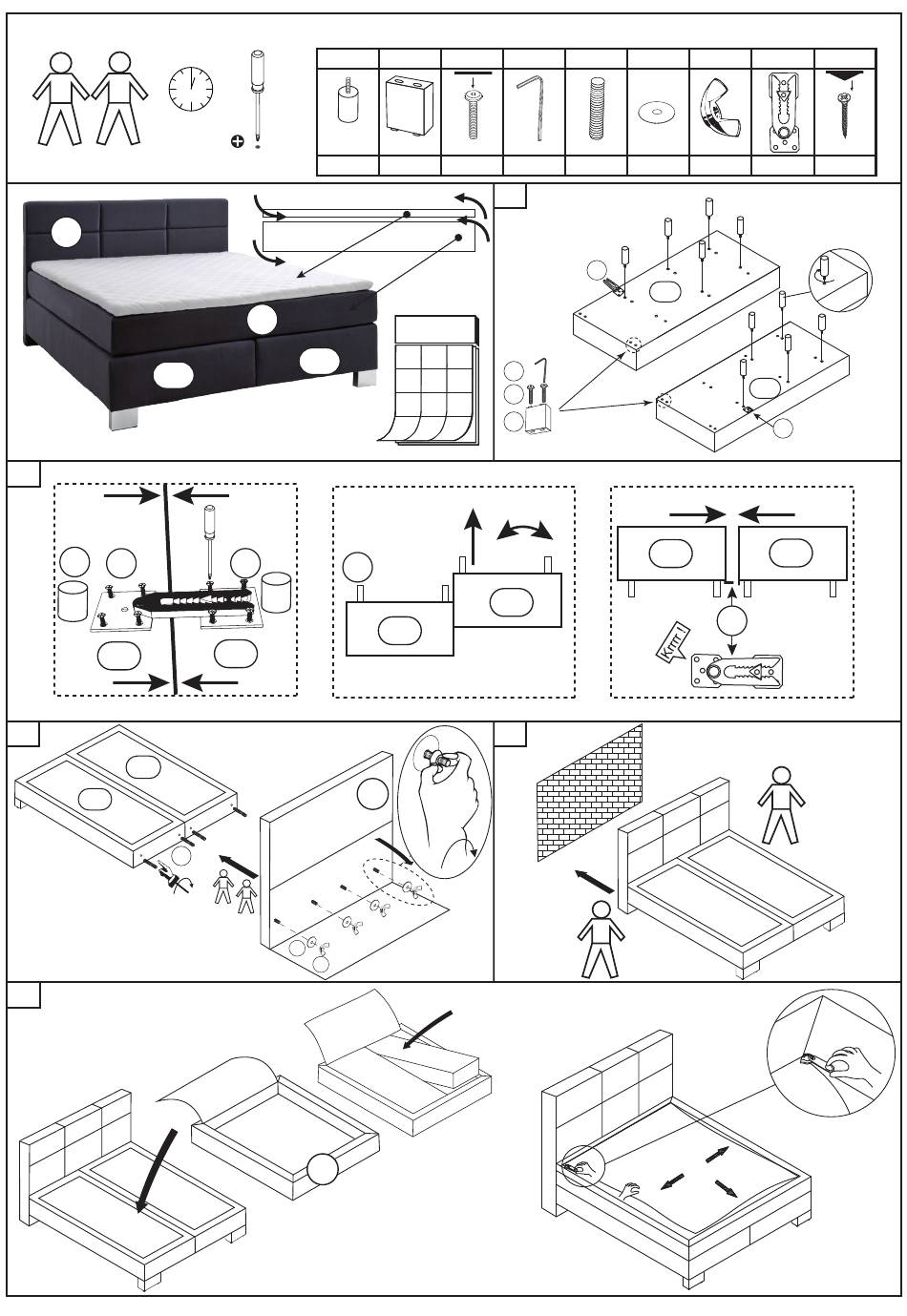 Krrrr!