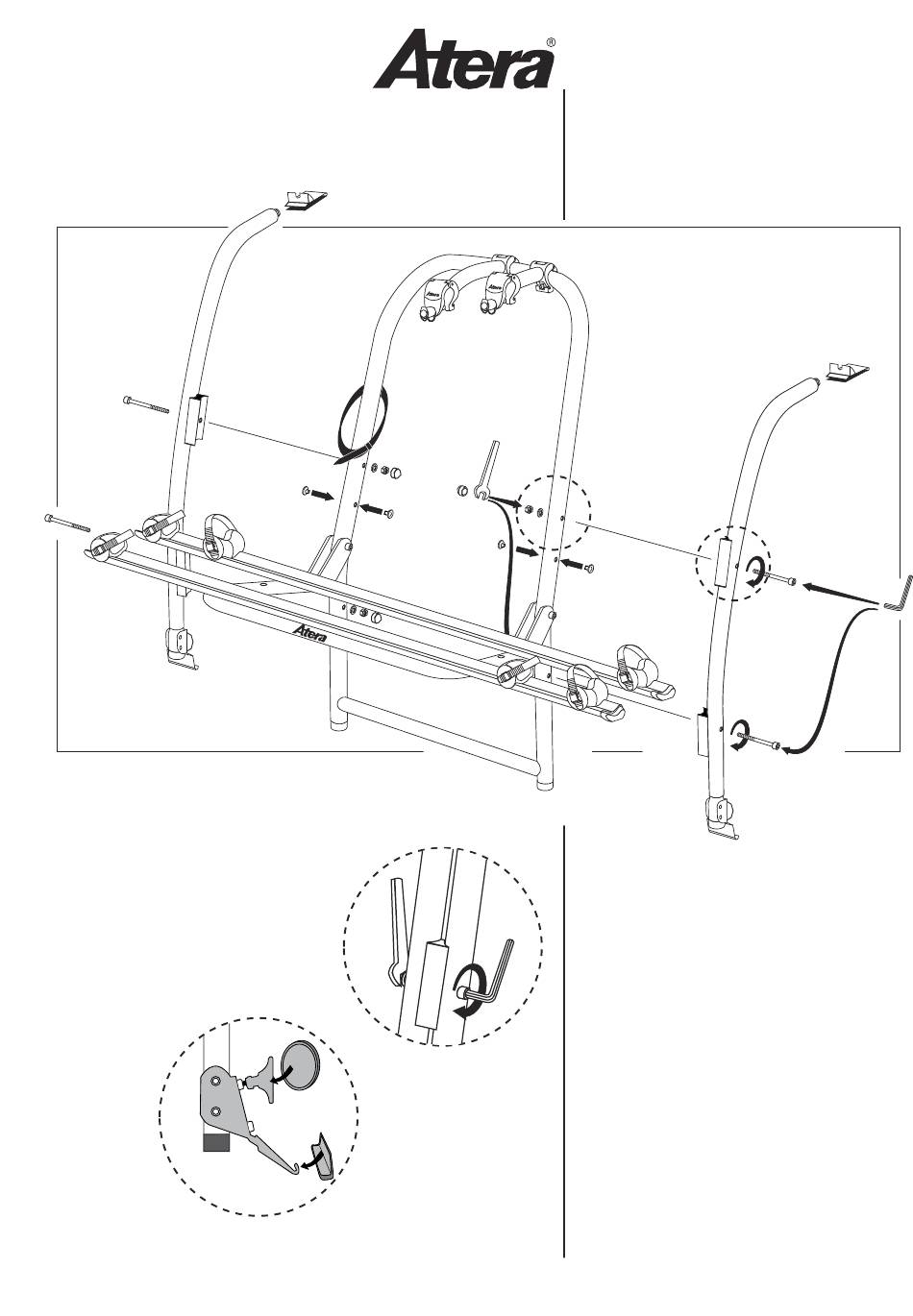 Atera®

Atera