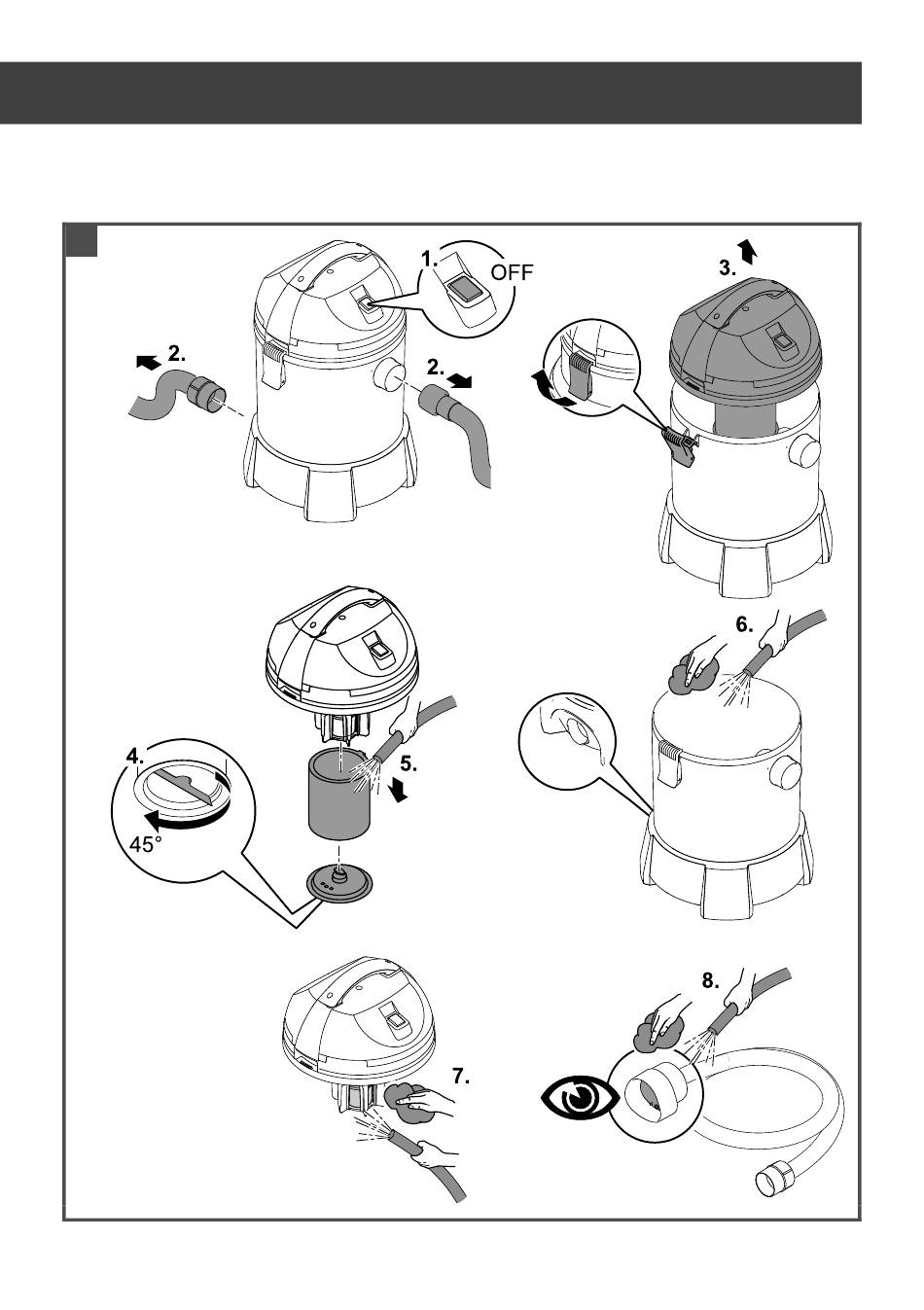 1.
OFF
2.
2.
3.
4.
45°
5.
6.
7.
8.