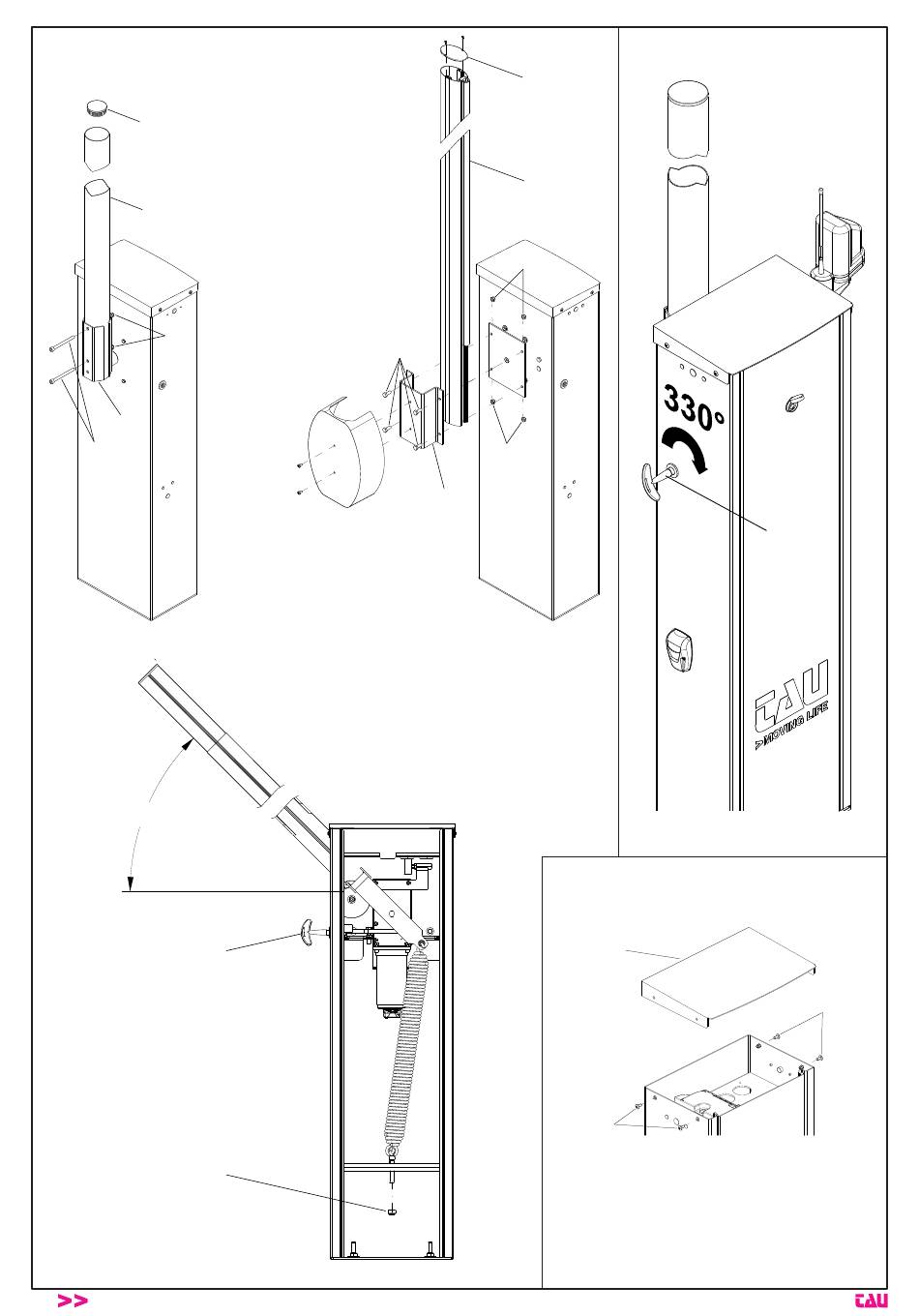 330°

TAU
MOVING LIFE

>>

TAU