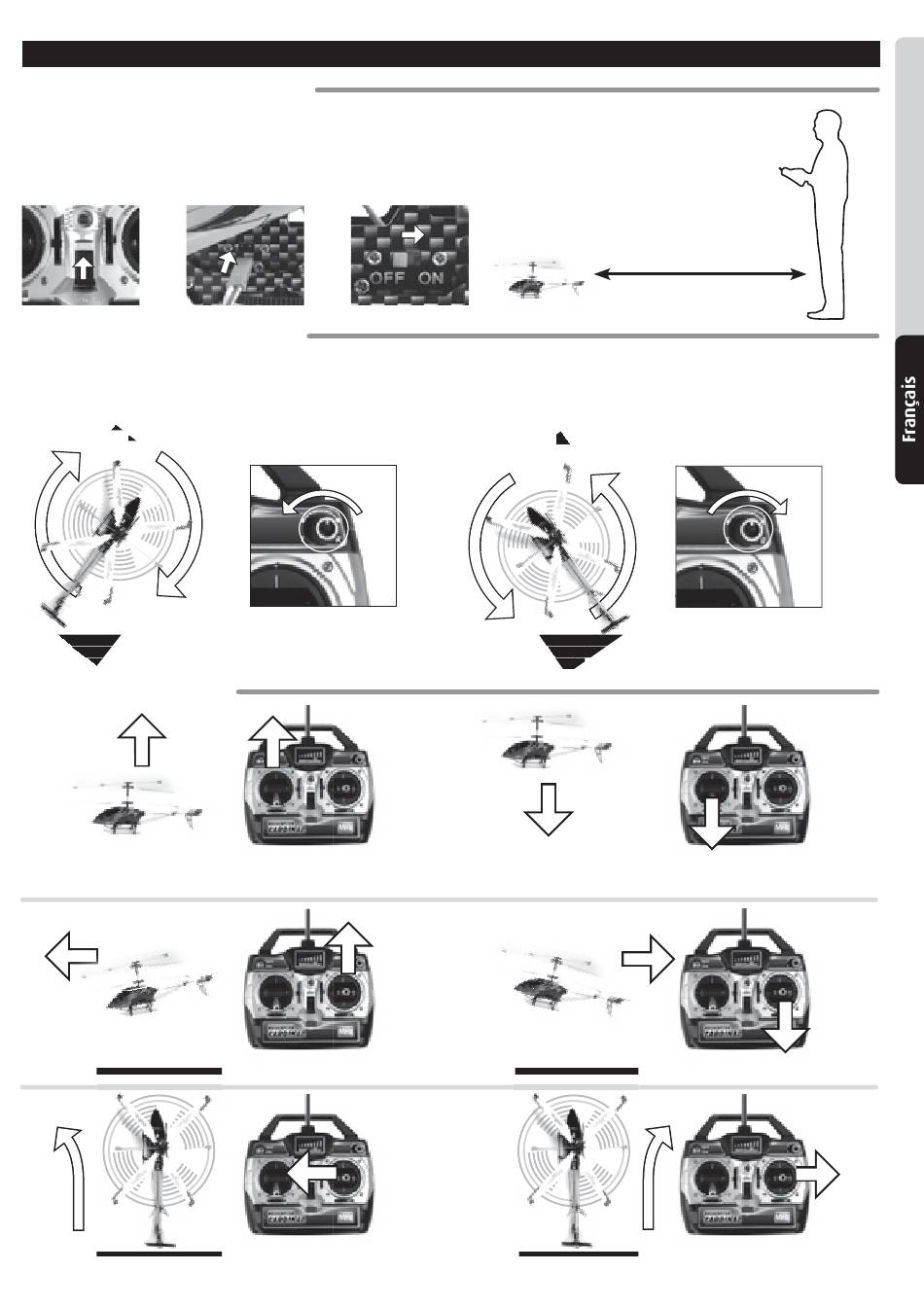 OFF ON

Français