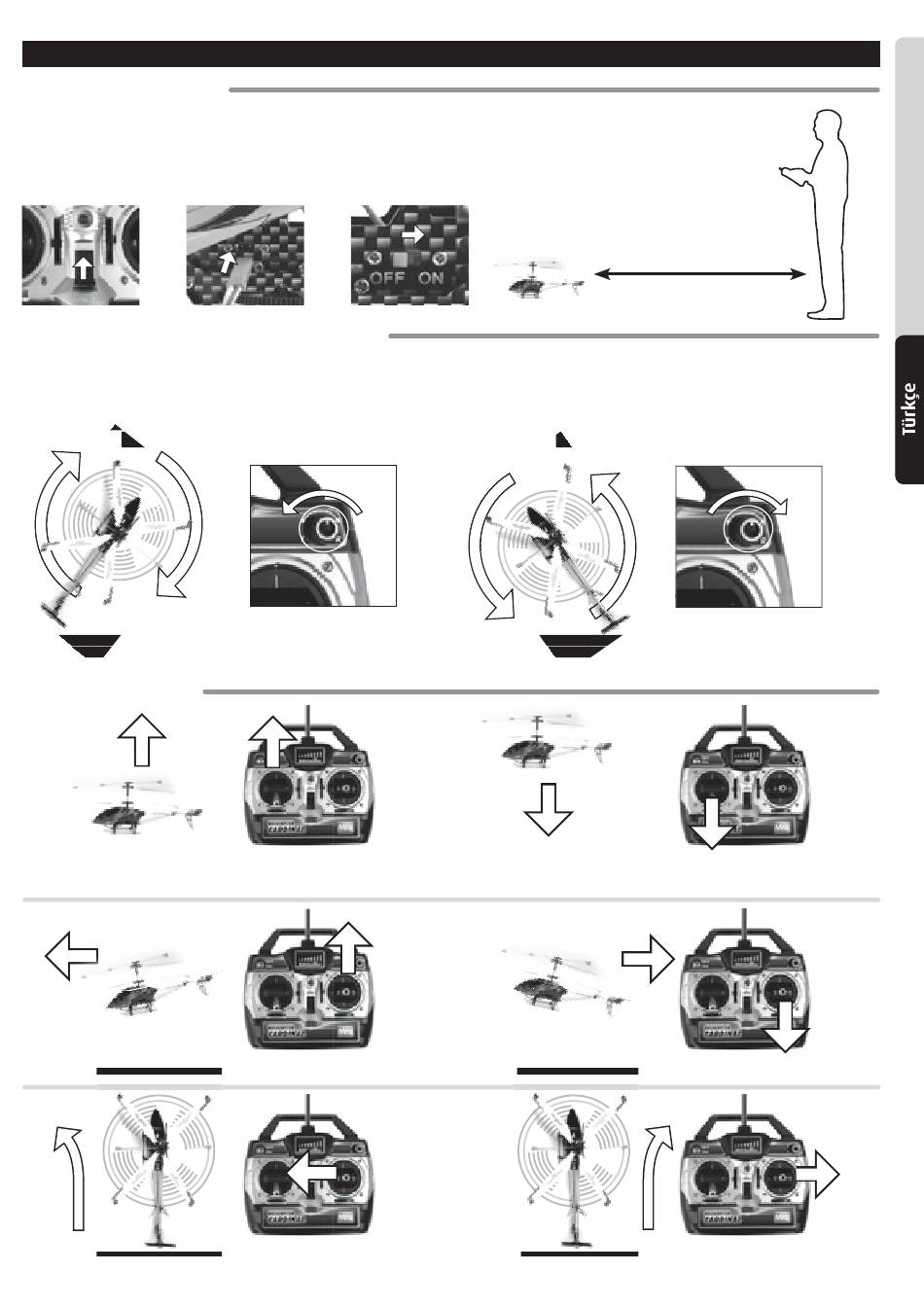 OFF ON

Türkçe