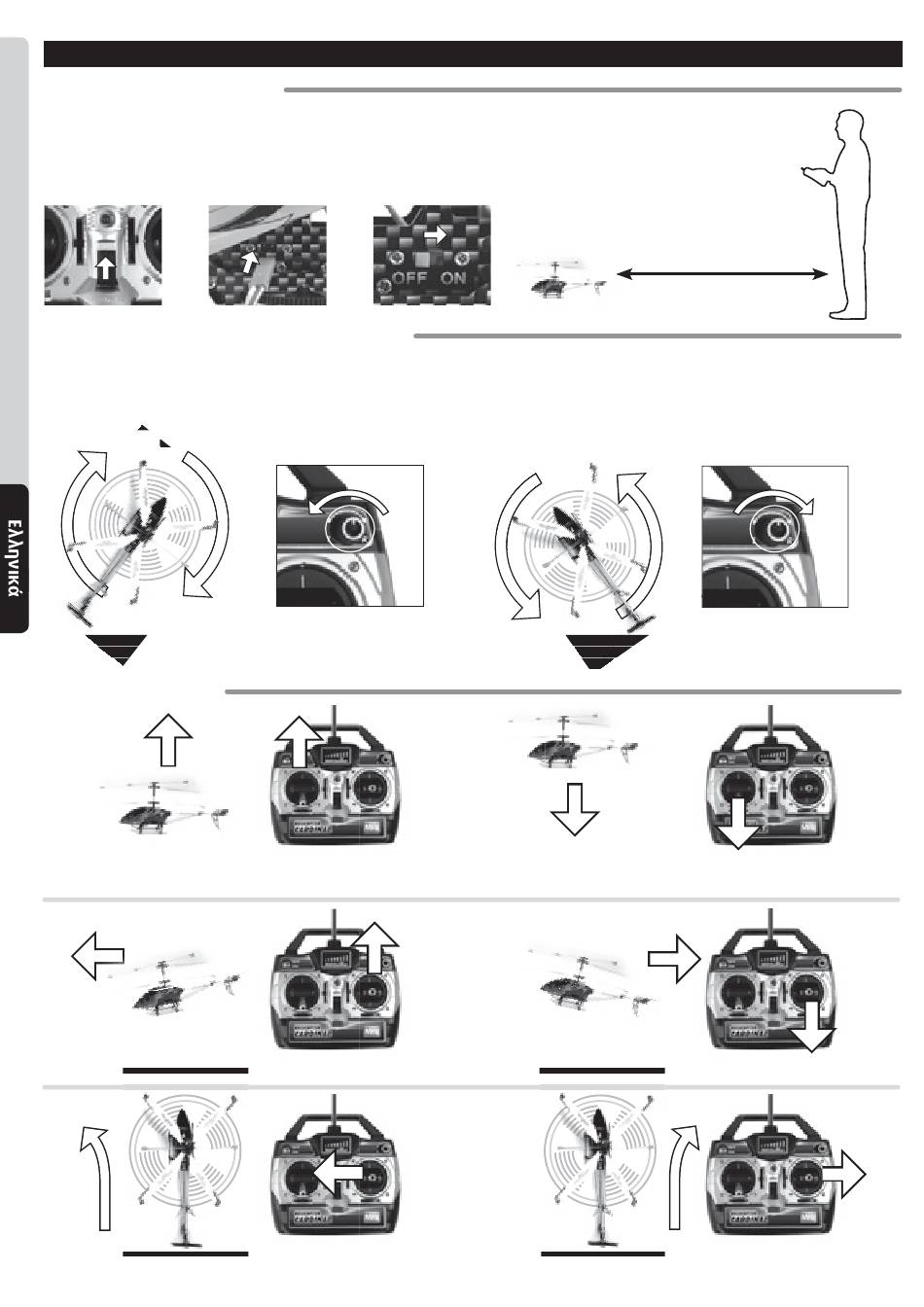 Ελληνικά

OFF ON