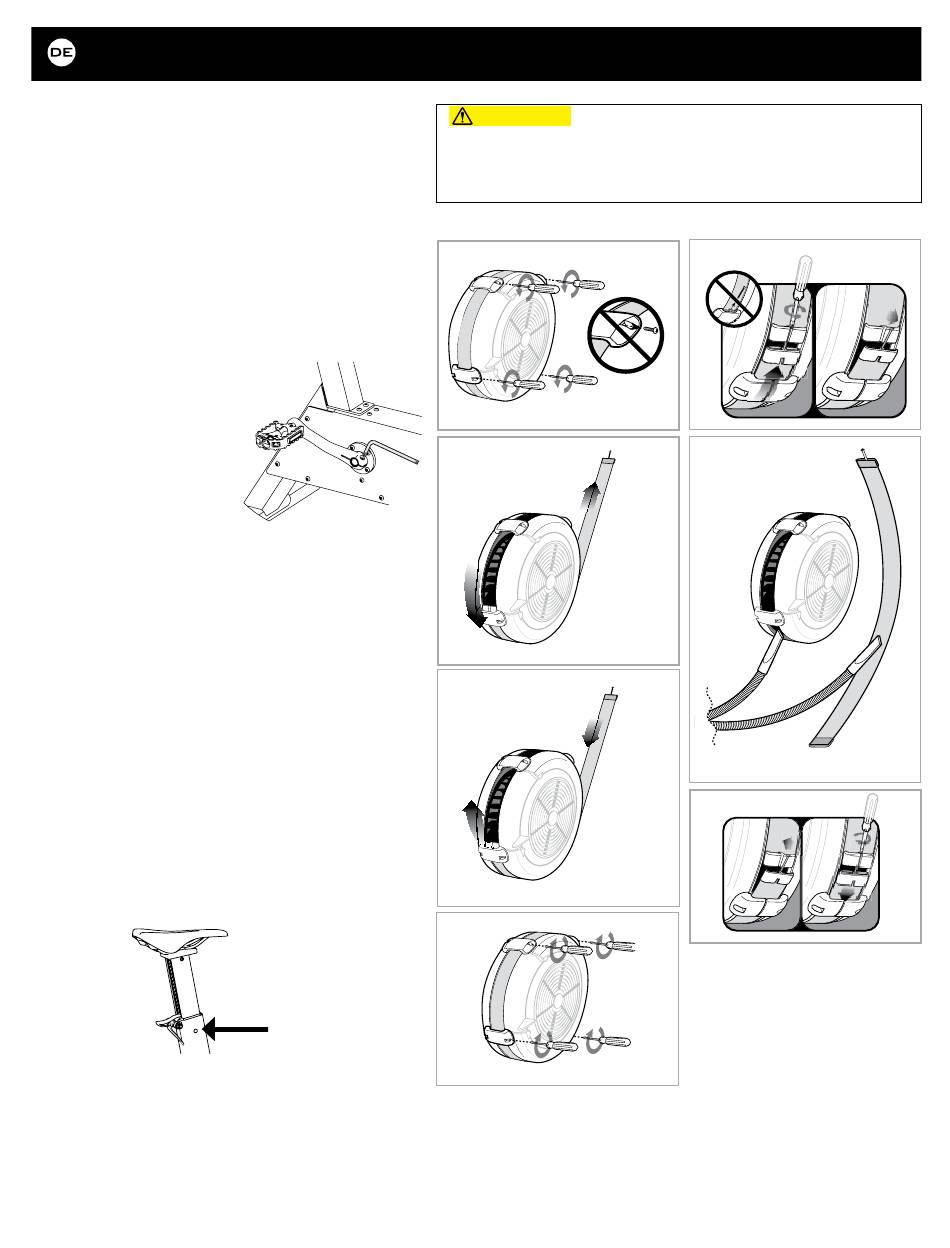 DE