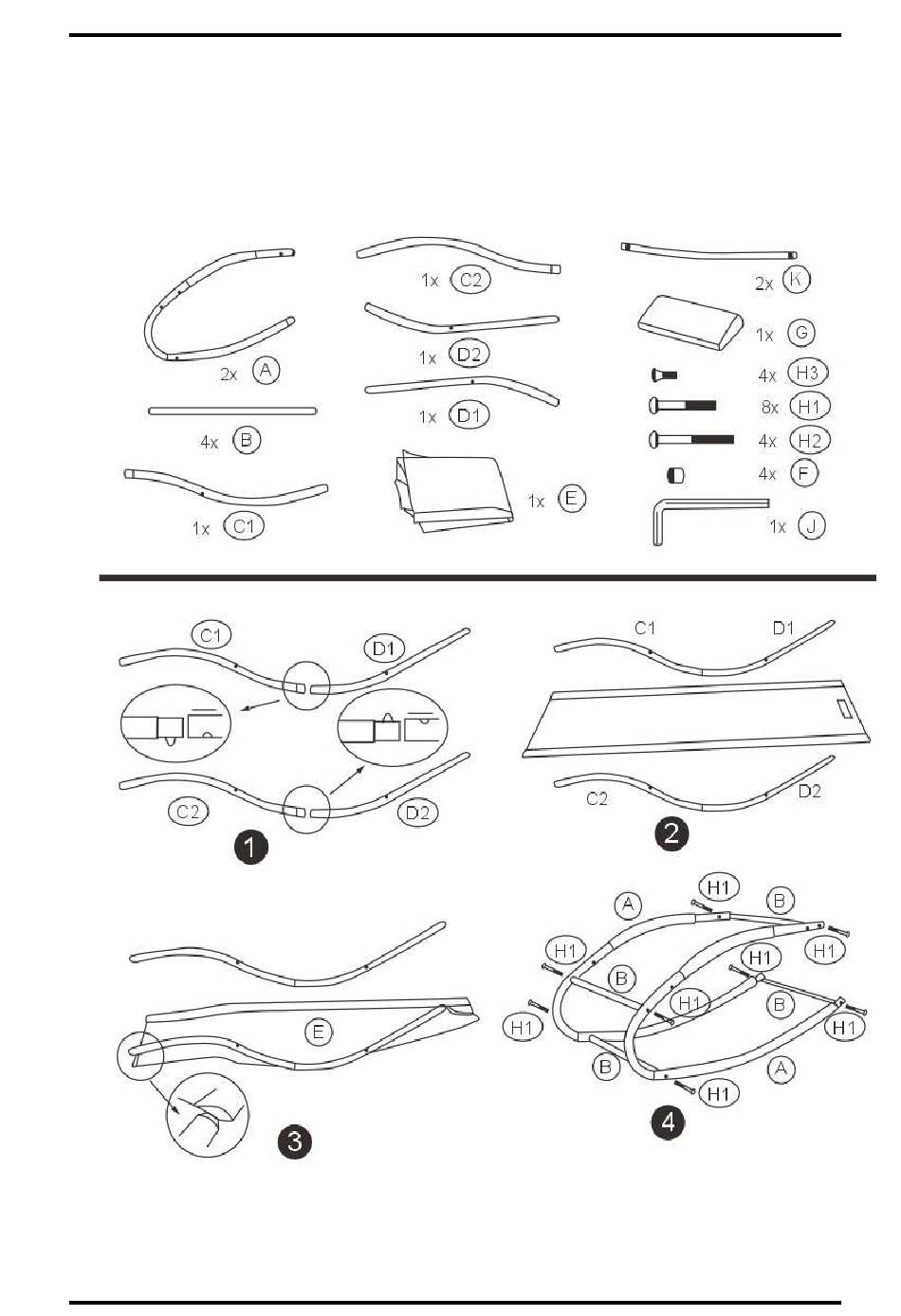 2x A
4x B
1x C1
1x C2
1x D2
1x D1
1x E
2x K
1x G
4x H3
8x H1
4x H2
4x F
1x J

C1
D1
C2
D2
1

C1
D1
C2
D2
2

E
3

A
H1
B
H1
H1
H1
B
H1
B
H1
H1
B
A
H1
4