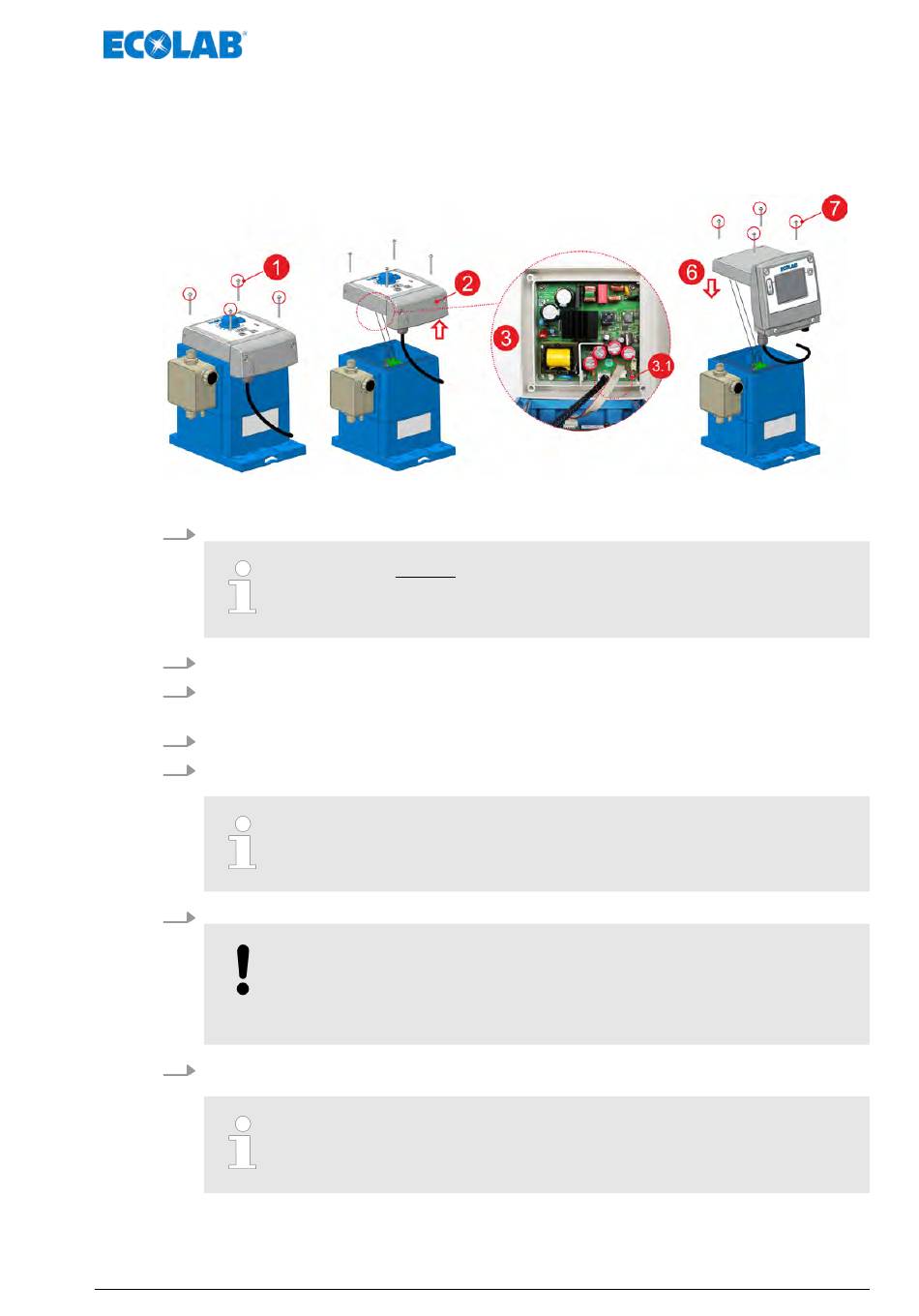 ECOLAB

1

2

3

3.1

6

7

ECOLAB