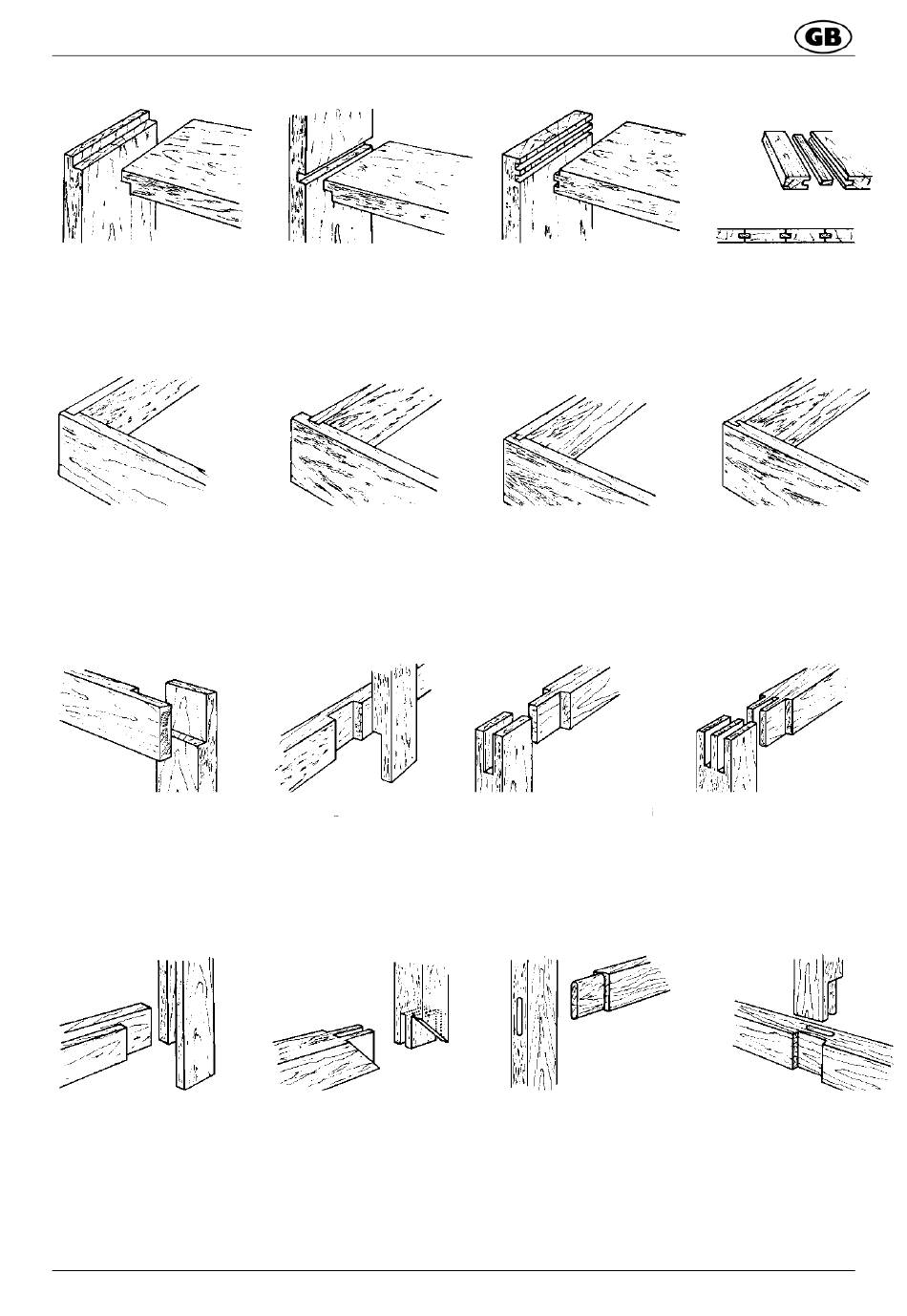 GB