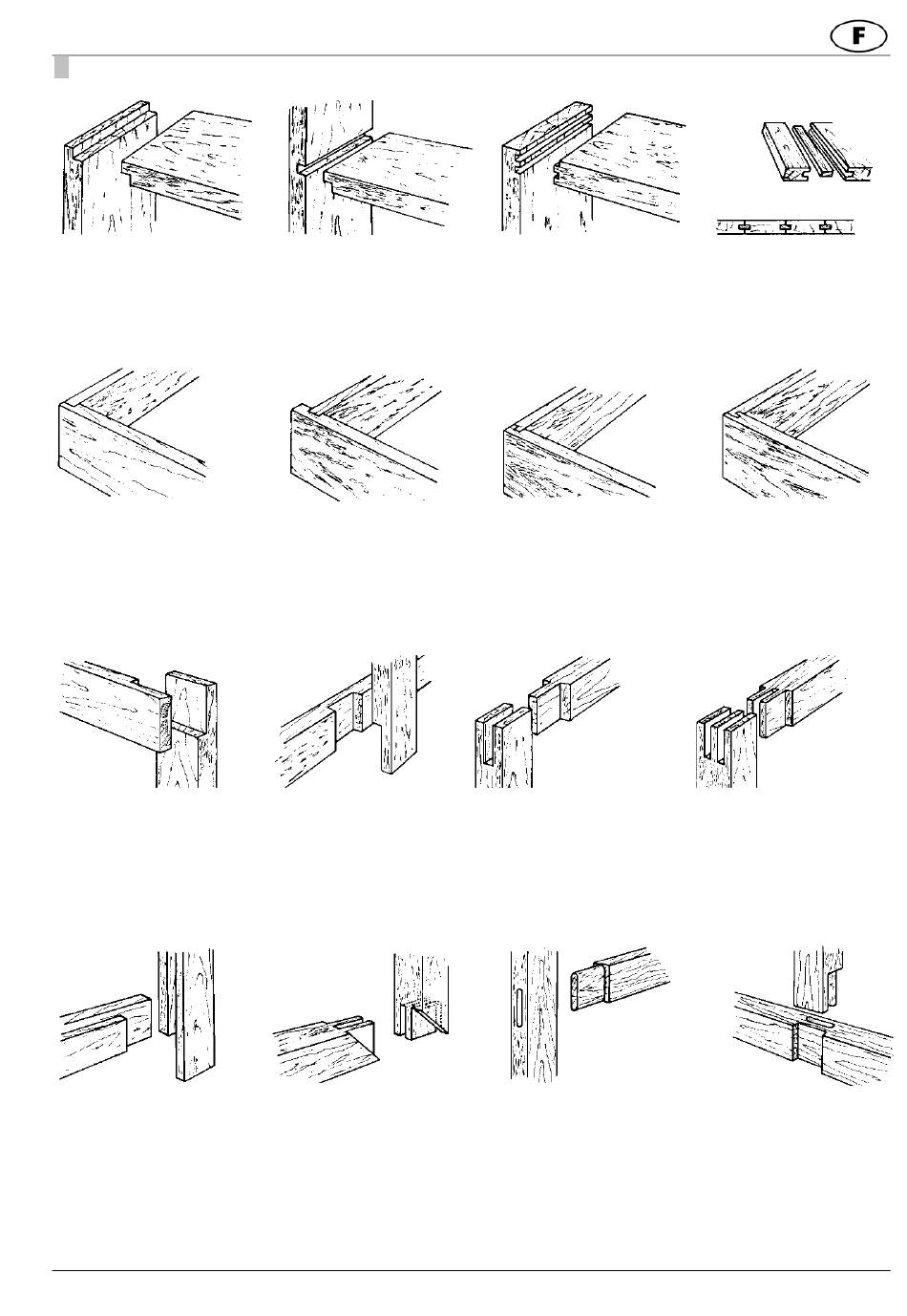 F