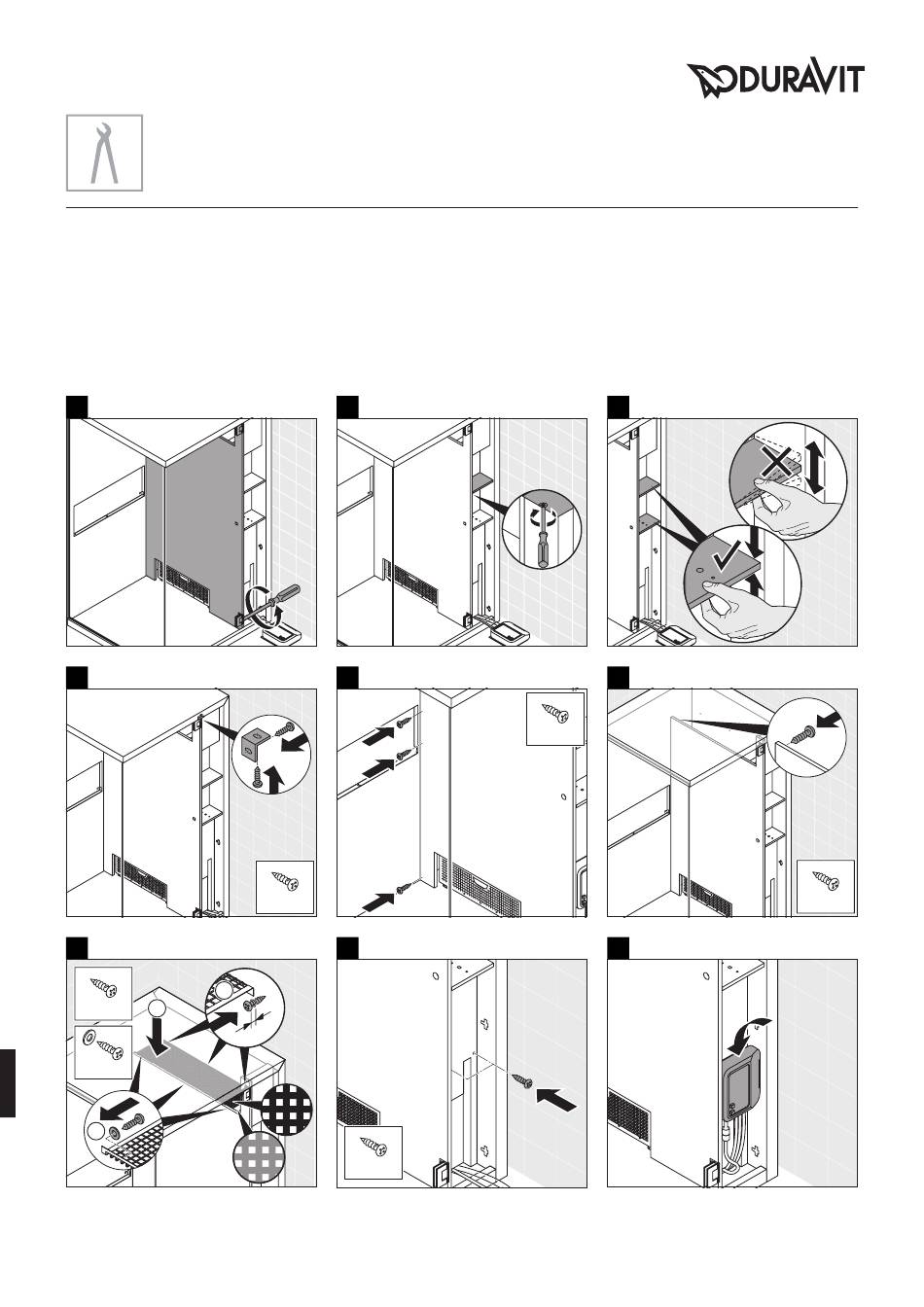 DURAVIT