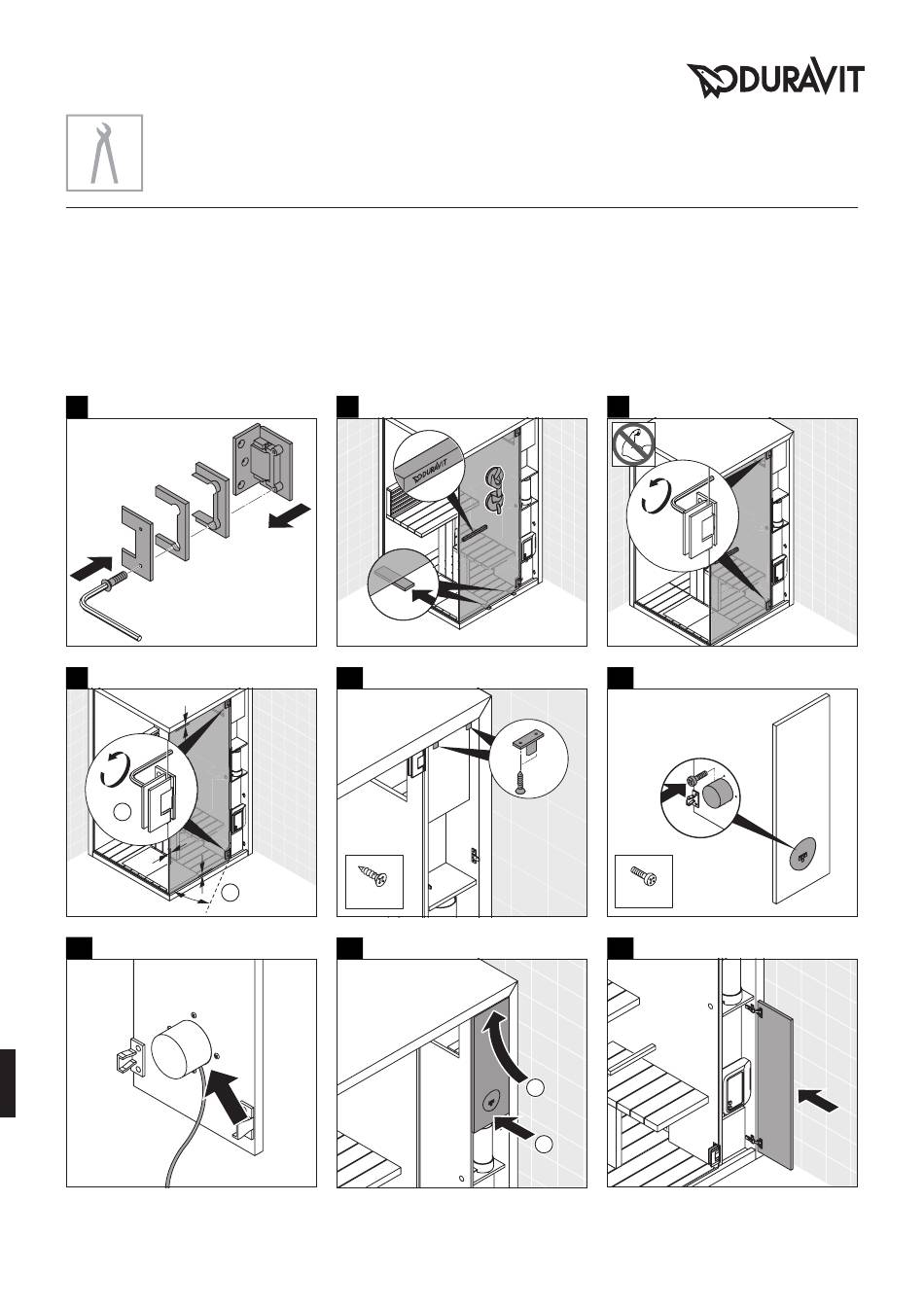 DURAVIT

DURAVIT