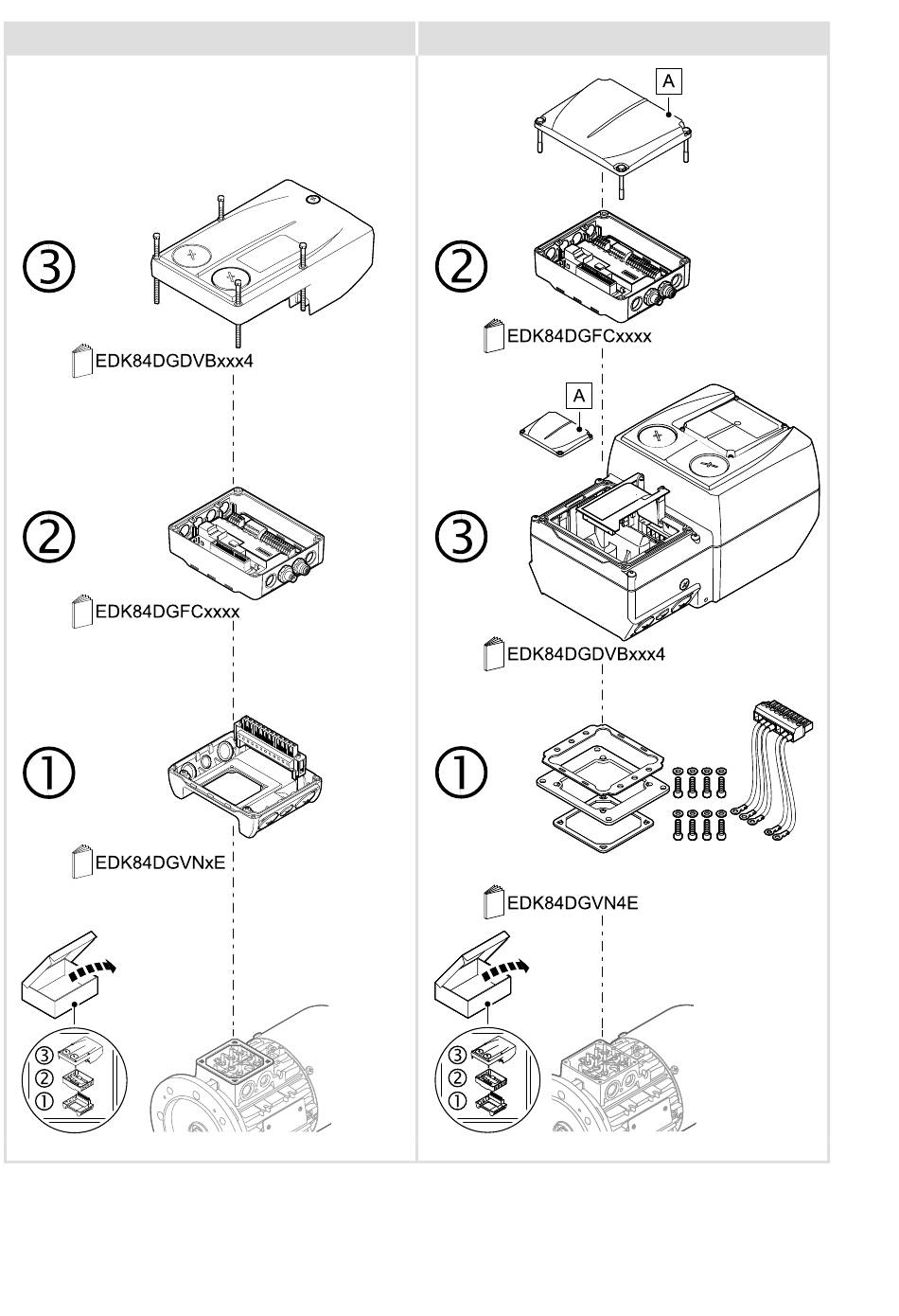 ③
EDK84DGDVBxxx4
②
EDK84DGFCxxxx
①
EDK84DGVNxE
③
②
①

A
②
EDK84DGFCxxxx
A
③
EDK84DGDVBxxx4
①
EDK84DGVN4E
③
②
①