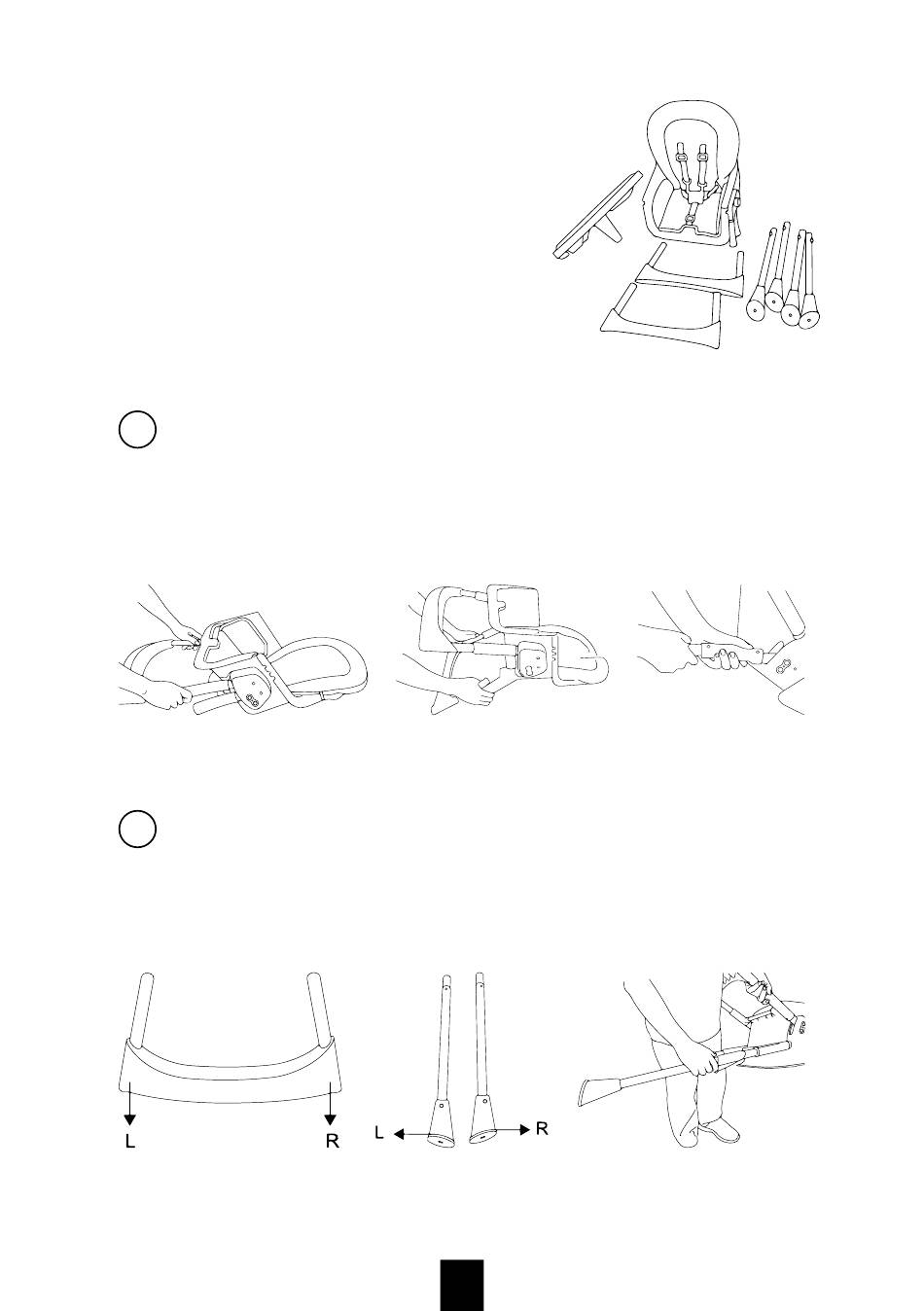 L R L R