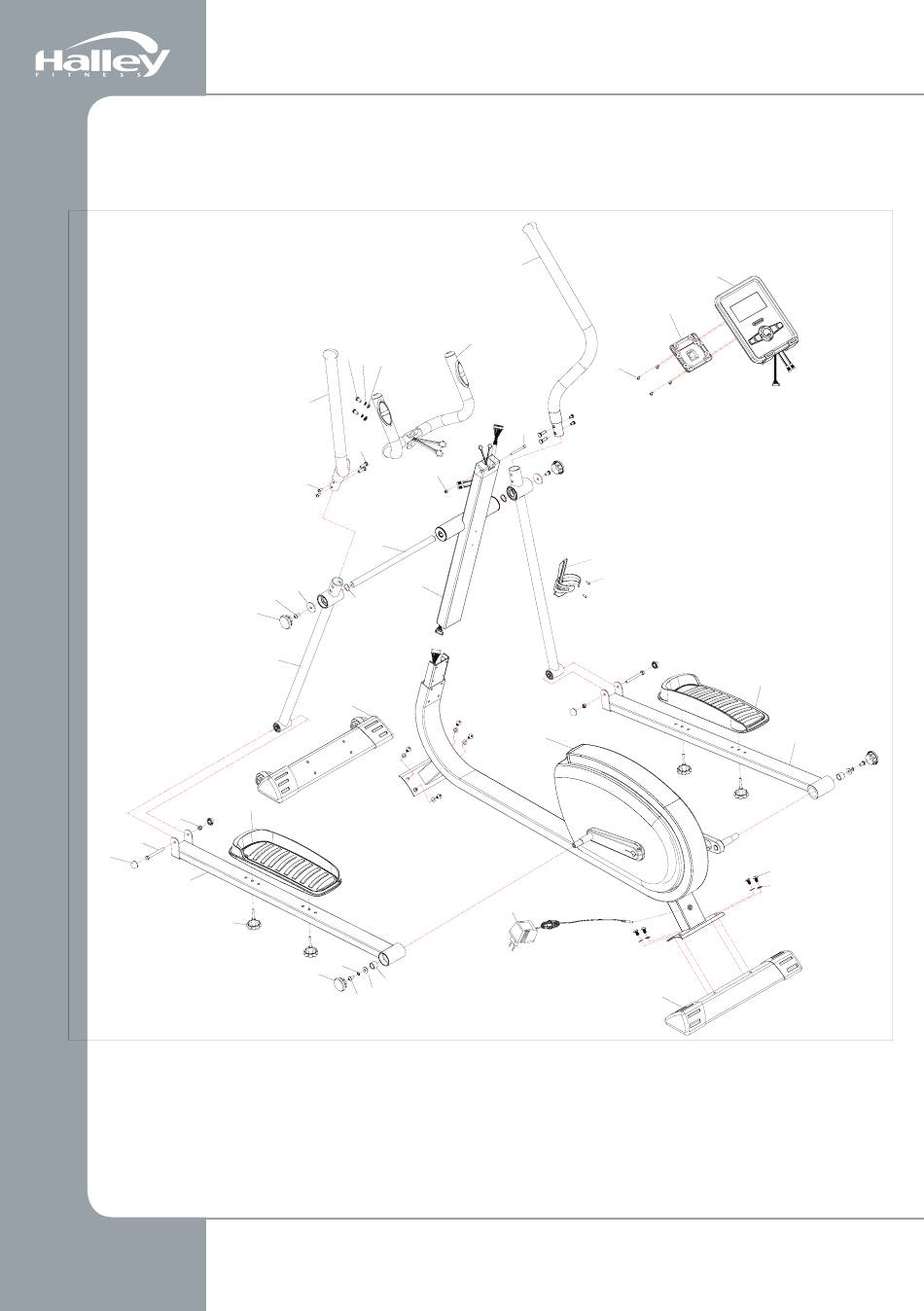 Halley
FITNESS