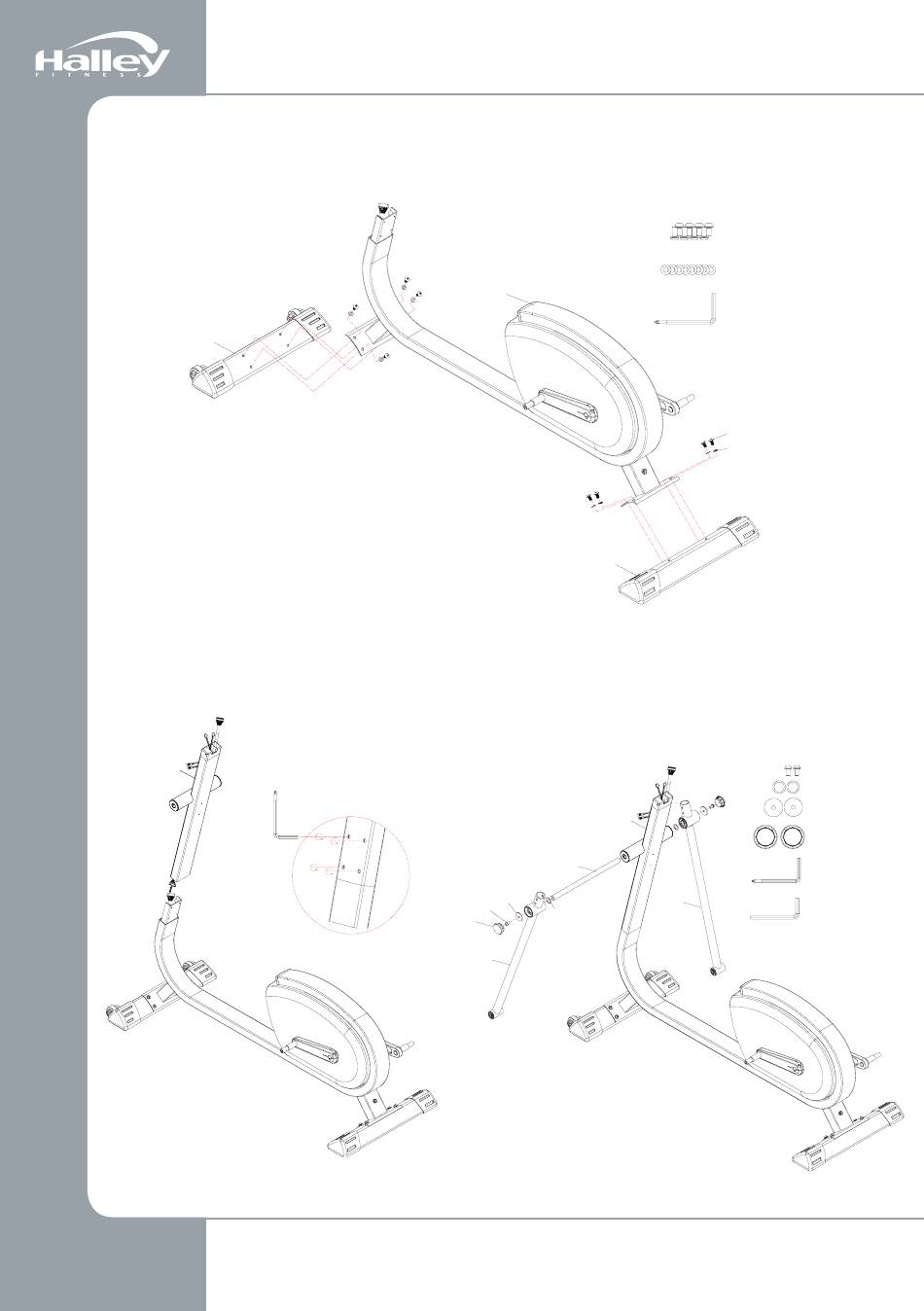 Halley
FITNESS