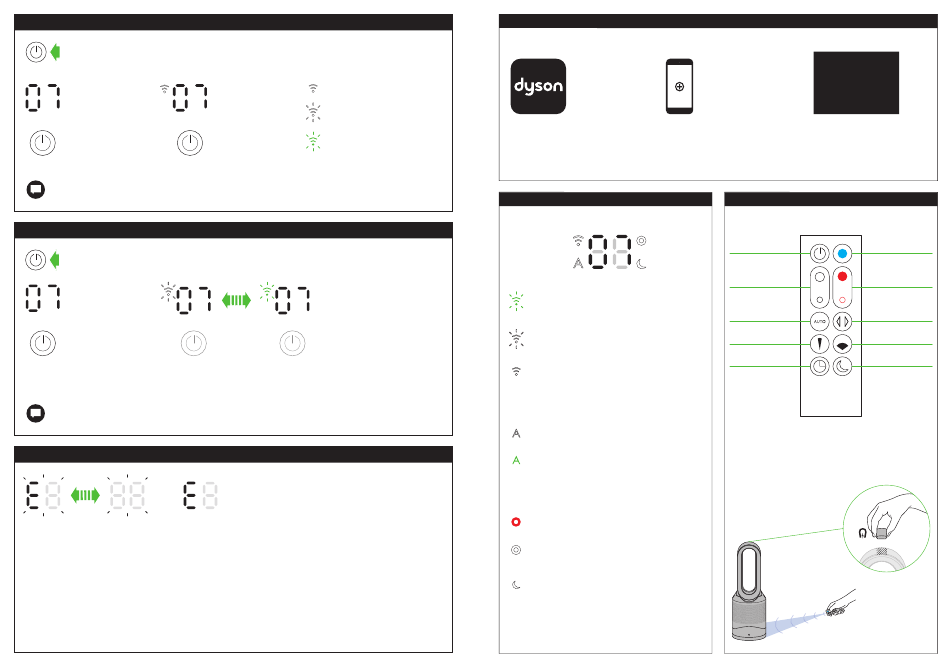 07

07

07

07

07

E8

88

E8

dyson

88

AUTO