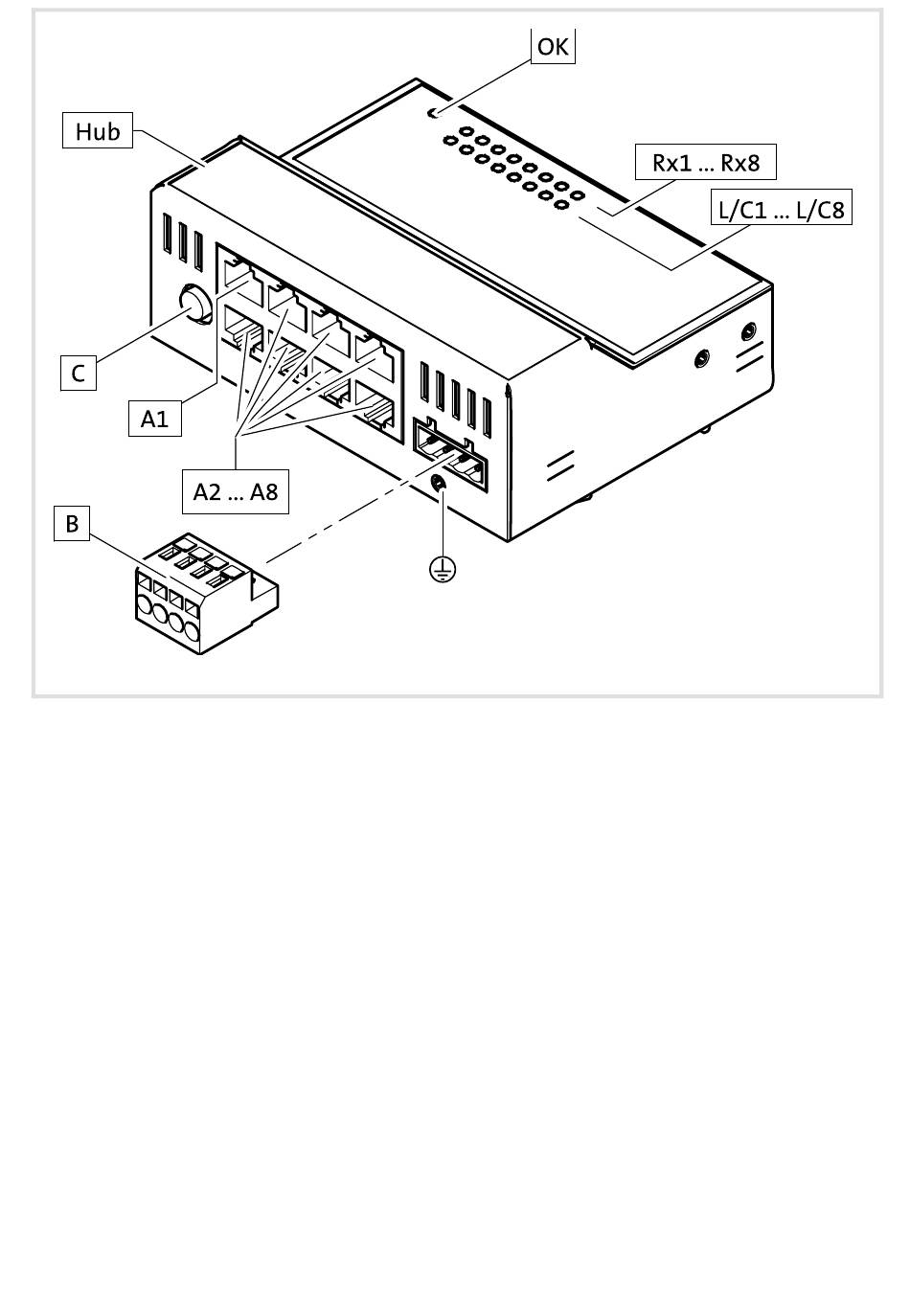 OK

Hub

Rx1 ... Rx8

L/C1 ... L/C8

C

A1

A2 ... A8

B