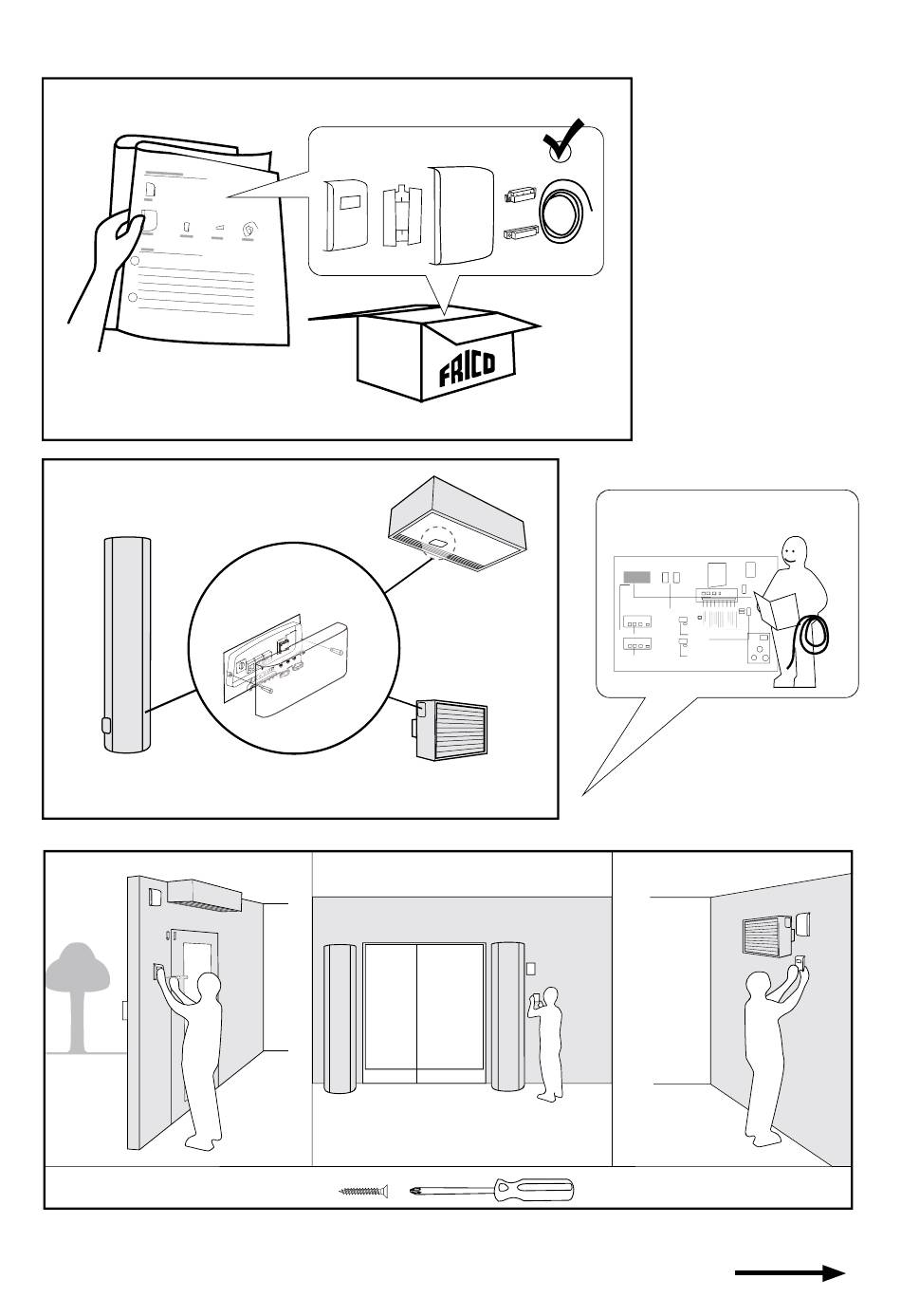 FRICO