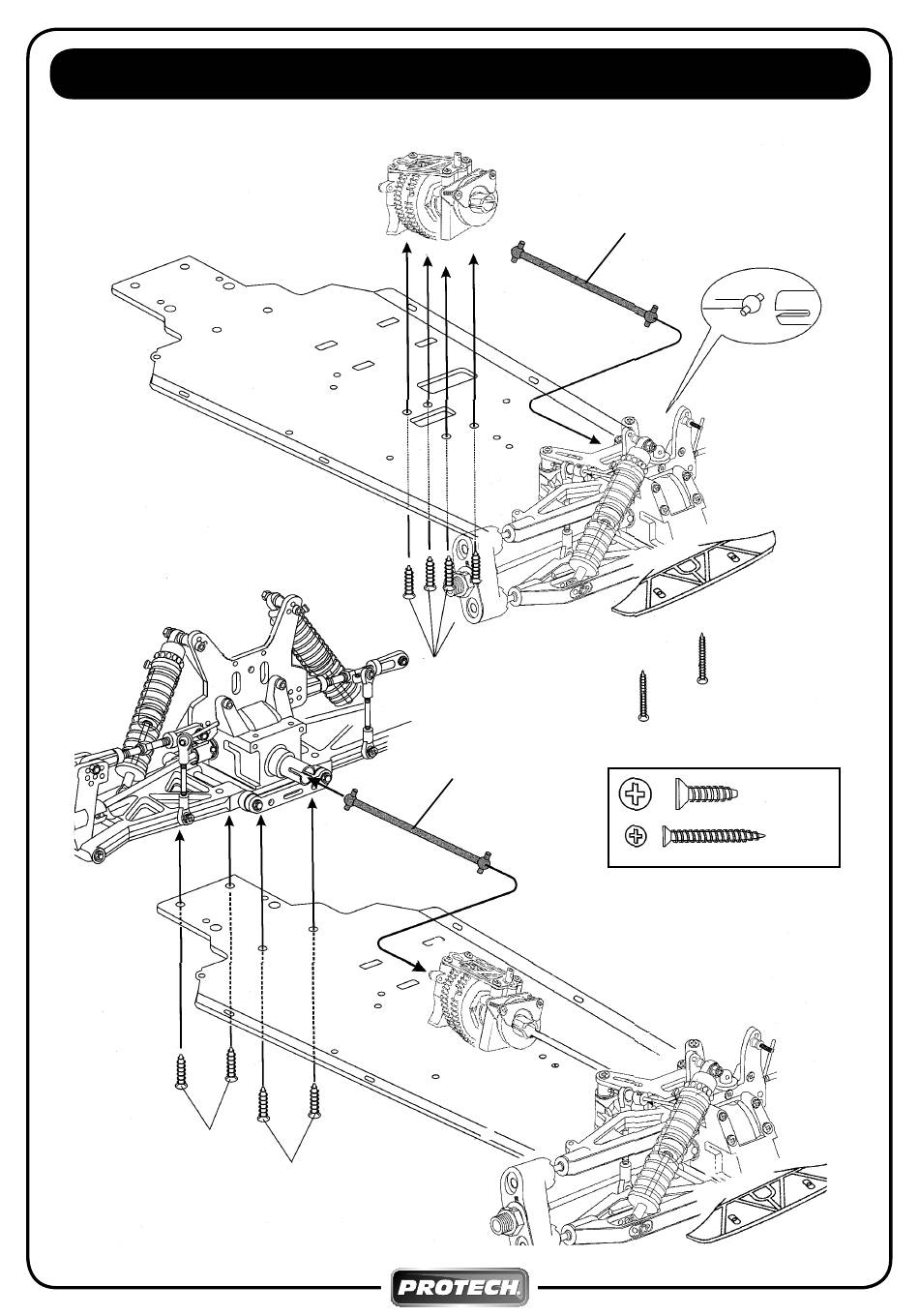 PROTECH